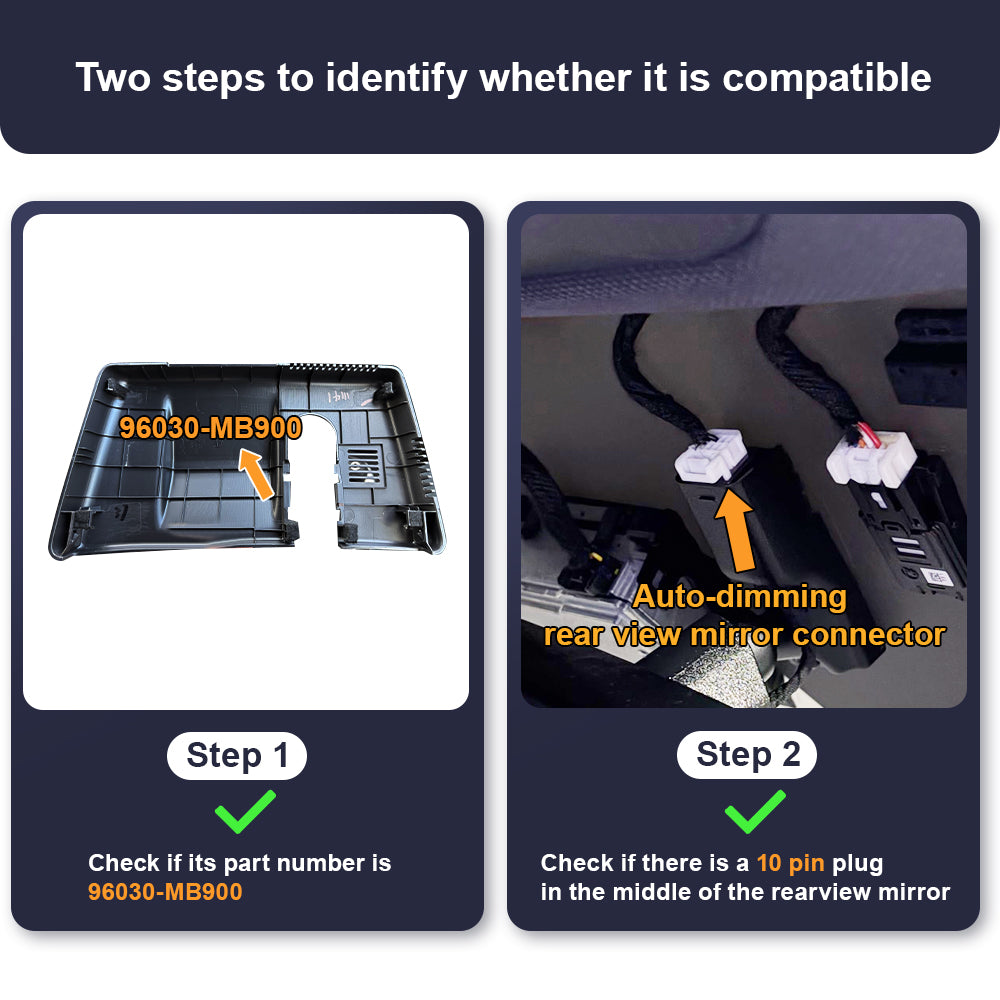 Two steps to identify whether it is compatible

96030-MB900

Step 1

Check if its part number is 96030-MB900

Auto-dimming rear view mirror connector

Step 2

Check if there is a 10 pin plug in the middle of the rearview mirror