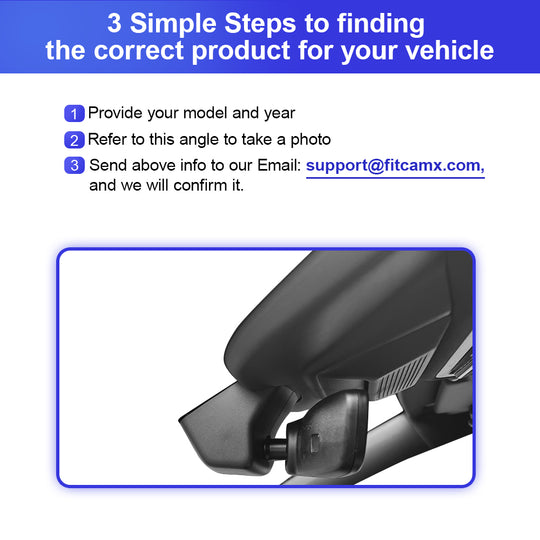 3 Simple Steps to finding the correct product for your vehicle

1 Provide your model and year

2 Refer to this angle to take a photo

3 Send above info to our Email: support@fitcamx.com, and we will confirm it.