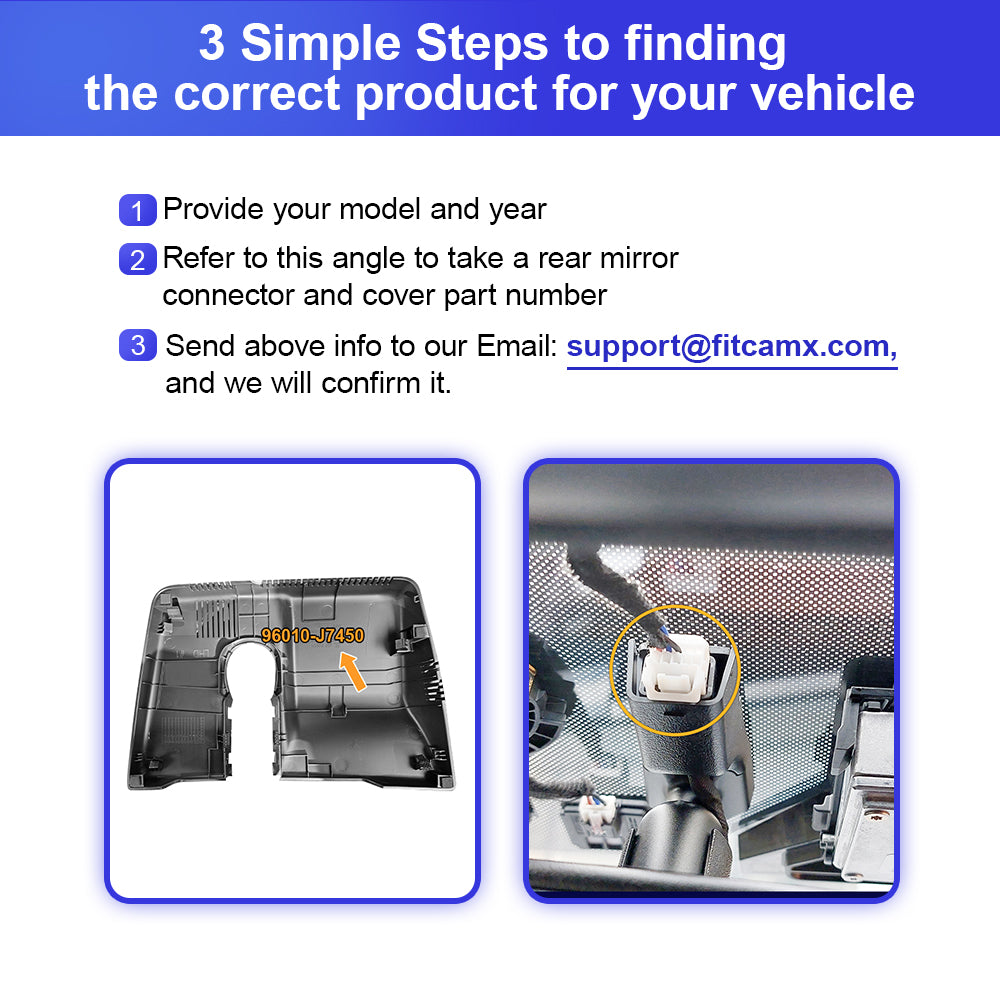 3 Simple Steps to finding the correct product for your vehicle

1 Provide your model and year

2 Refer to this angle to take a rear mirror connector and cover part number

3 Send above info to our Email: support@fitcamx.com, and we will confirm it.

96010-J7450