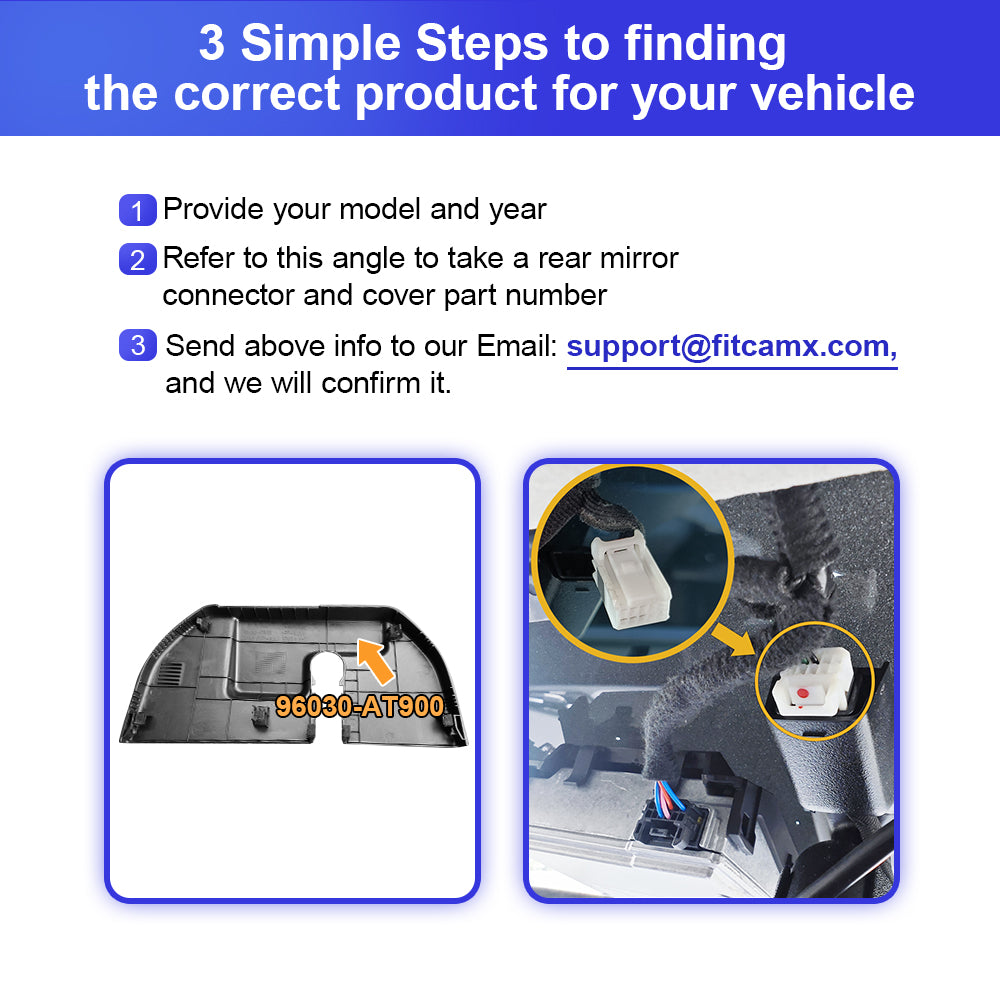 3 Simple Steps to finding the correct product for your vehicle

1 Provide your model and year

2 Refer to this angle to take a rear mirror connector and cover part number

3 Send above info to our Email: support@fitcamx.com, and we will confirm it.

96030-AT900