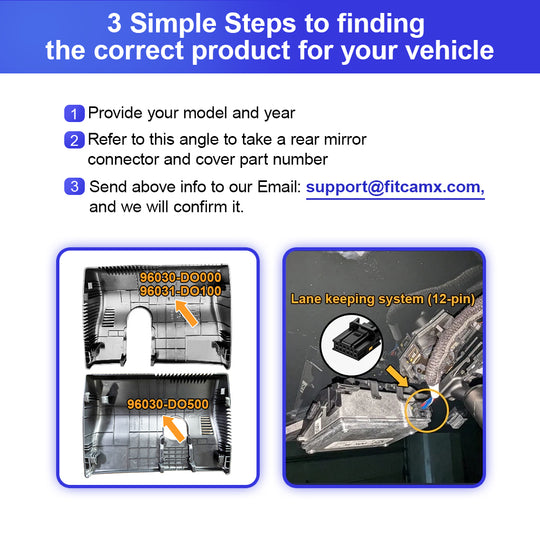 3 Simple Steps to finding the correct product for your vehicle

1 Provide your model and year

2 Refer to this angle to take a rear mirror connector and cover part number

3 Send above info to our Email: support@fitcamx.com, and we will confirm it.

96030-DO000
96031-DO100

96030-DO500

Lane keeping system (12-pin)