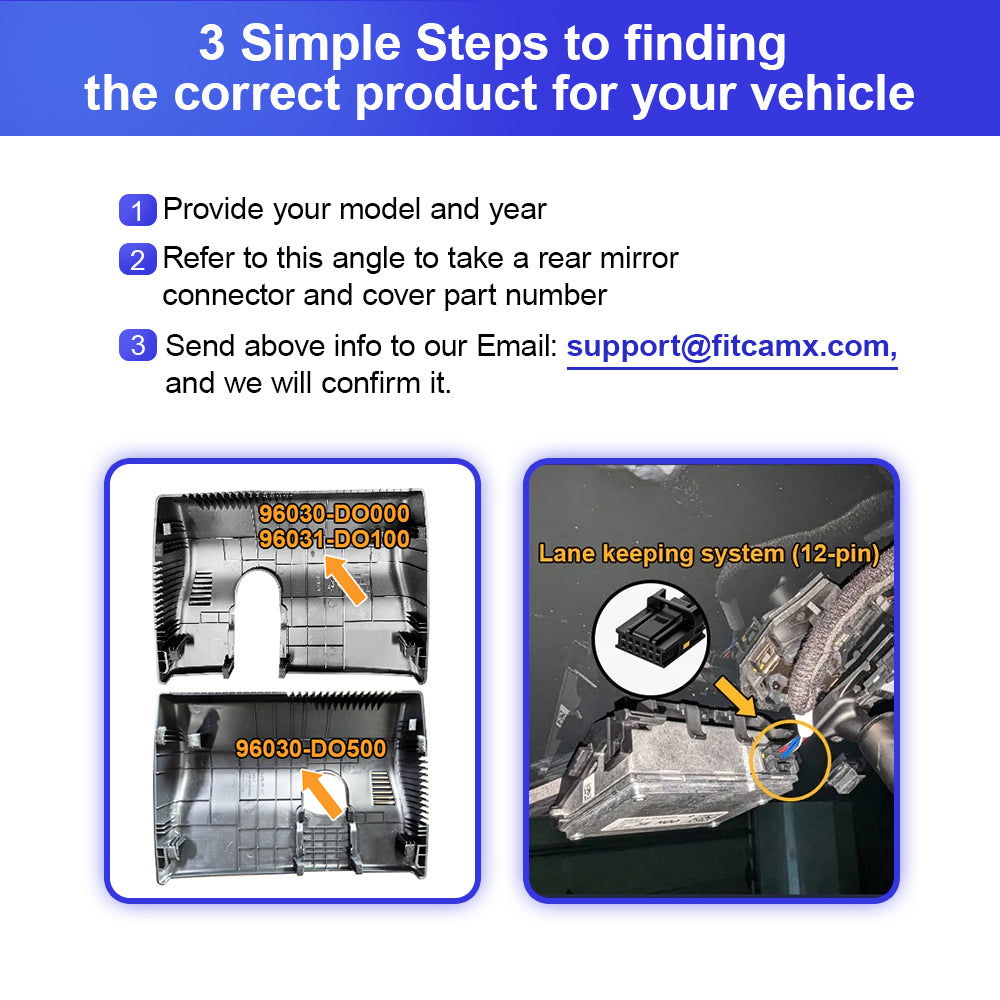 3 Simple Steps to finding the correct product for your vehicle

1 Provide your model and year

2 Refer to this angle to take a rear mirror connector and cover part number

3 Send above info to our Email: support@fitcamx.com, and we will confirm it.

96030-DO000
96031-DO100

96030-DO500

Lane keeping system (12-pin)