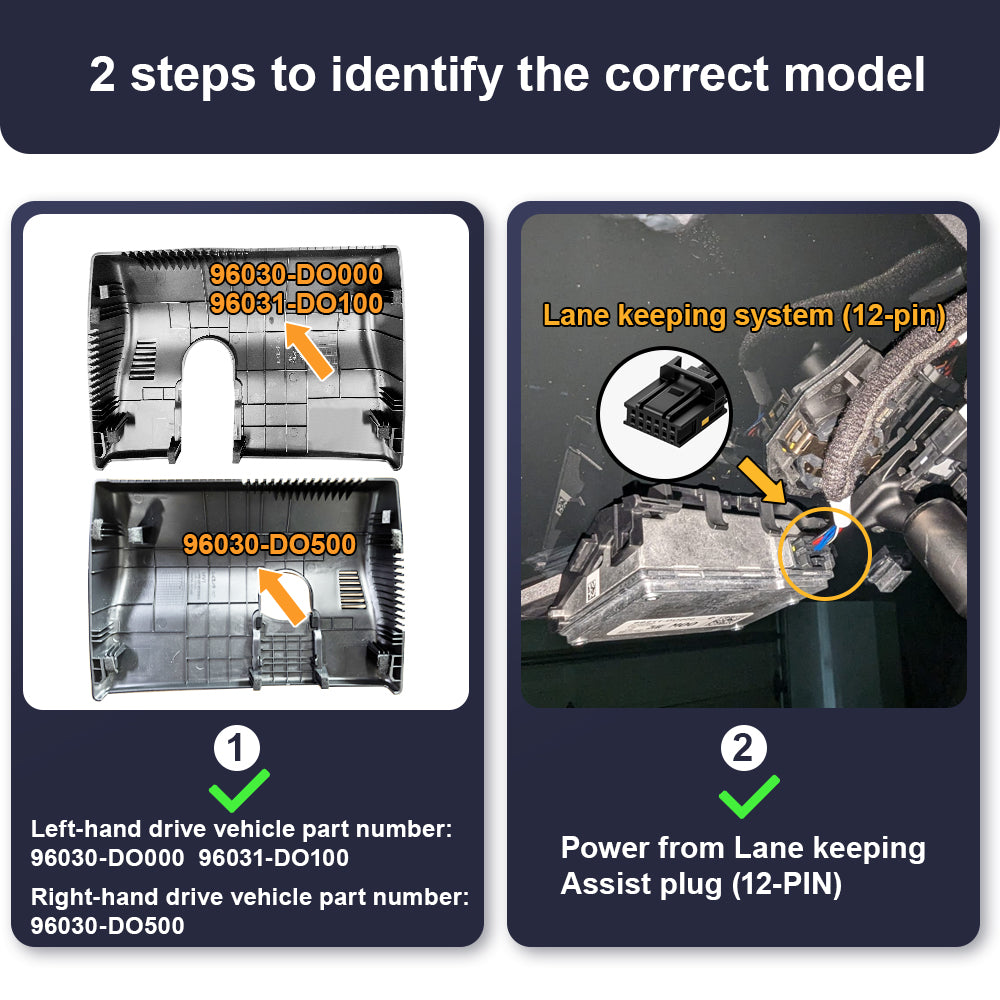 2 steps to identify the correct model

96030-DO000
96031-DO100

96030-DO500

1

Left-hand drive vehicle part number:
96030-DO000 96031-DO100

Right-hand drive vehicle part number:
96030-DO500

Lane keeping system (12-pin)

2

Power from Lane keeping Assist plug (12-PIN)