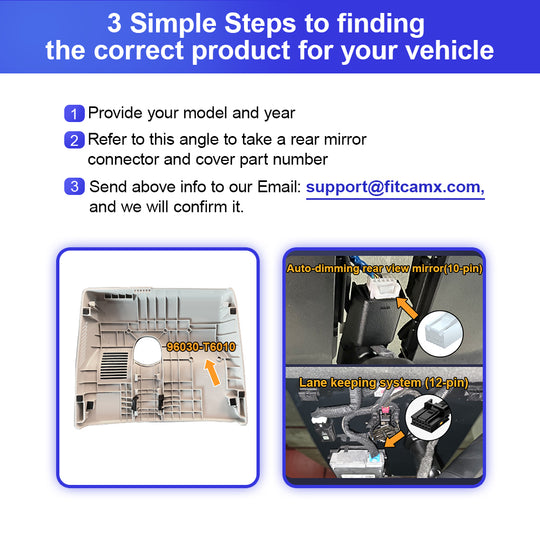 3 Simple Steps to finding the correct product for your vehicle

1 Provide your model and year

2 Refer to this angle to take a rear mirror connector and cover part number

3 Send above info to our Email: support@fitcamx.com, and we will confirm it.

96030-T6010

Auto-dimming rear view mirror(10-pin)

Lane keeping system (12-pin)