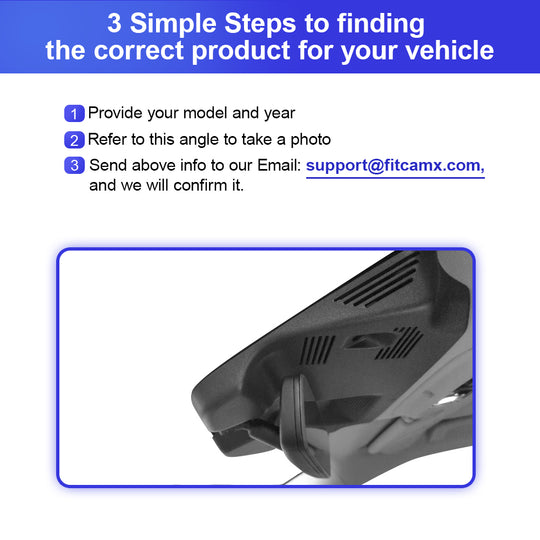 3 Simple Steps to finding the correct product for your vehicle

1 Provide your model and year

2 Refer to this angle to take a photo

3 Send above info to our Email: support@fitcamx.com, and we will confirm it.