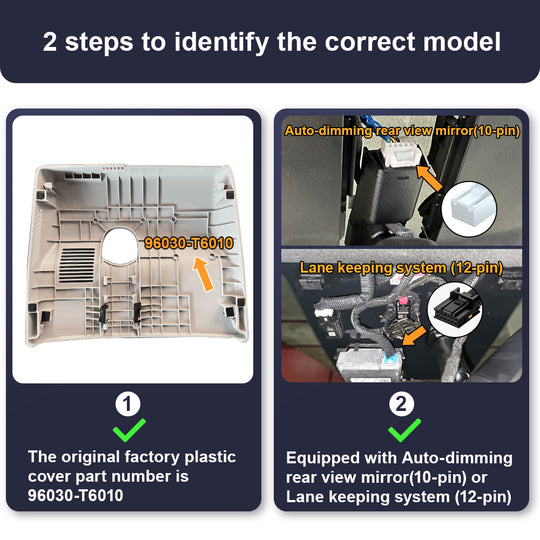 2 steps to identify the correct model

96030-T6010

1

The original factory plastic cover part number is 96030-T6010

Auto-dimming rear view mirror(10-pin)

Lane keeping system (12-pin)

2

Equipped with Auto-dimming rear view mirror(10-pin) or Lane keeping system (12-pin)