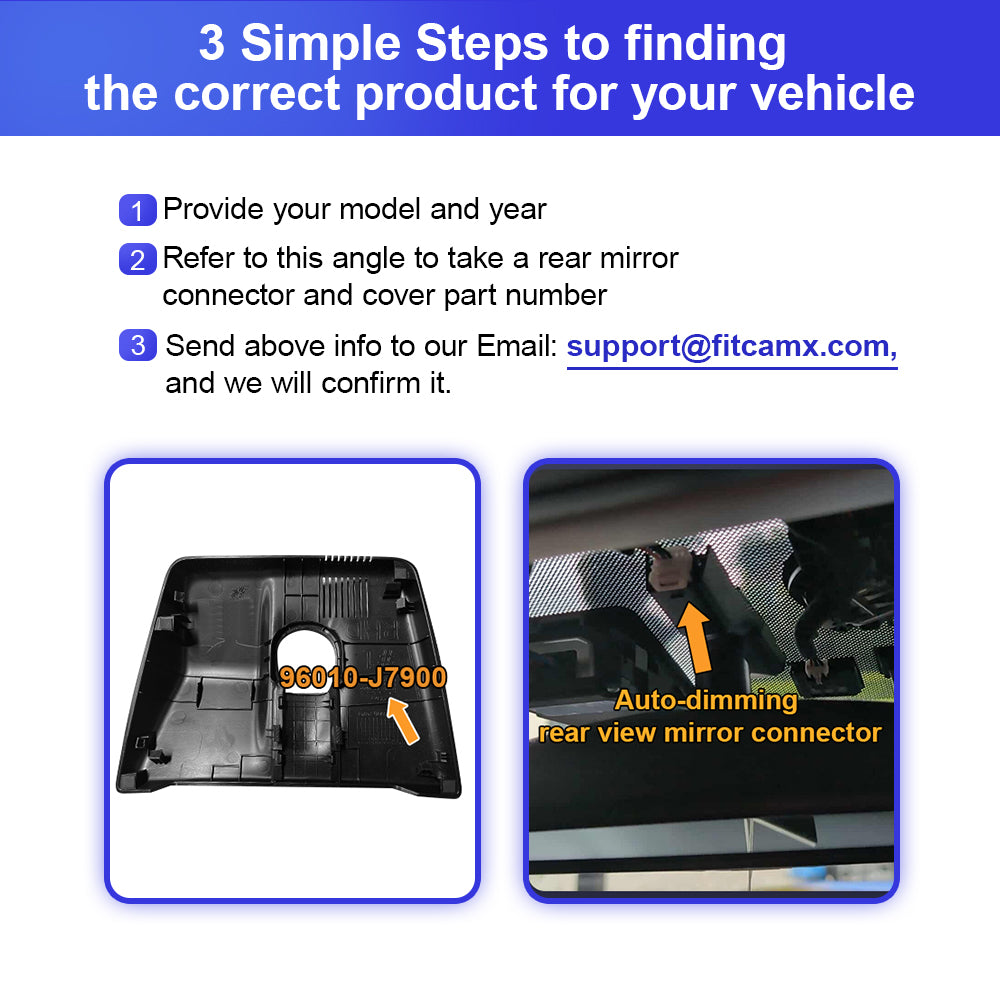 3 Simple Steps to finding the correct product for your vehicle

1 Provide your model and year

2 Refer to this angle to take a rear mirror connector and cover part number

3 Send above info to our Email: support@fitcamx.com, and we will confirm it.

96010-J7900

Auto-dimming rear view mirror connector