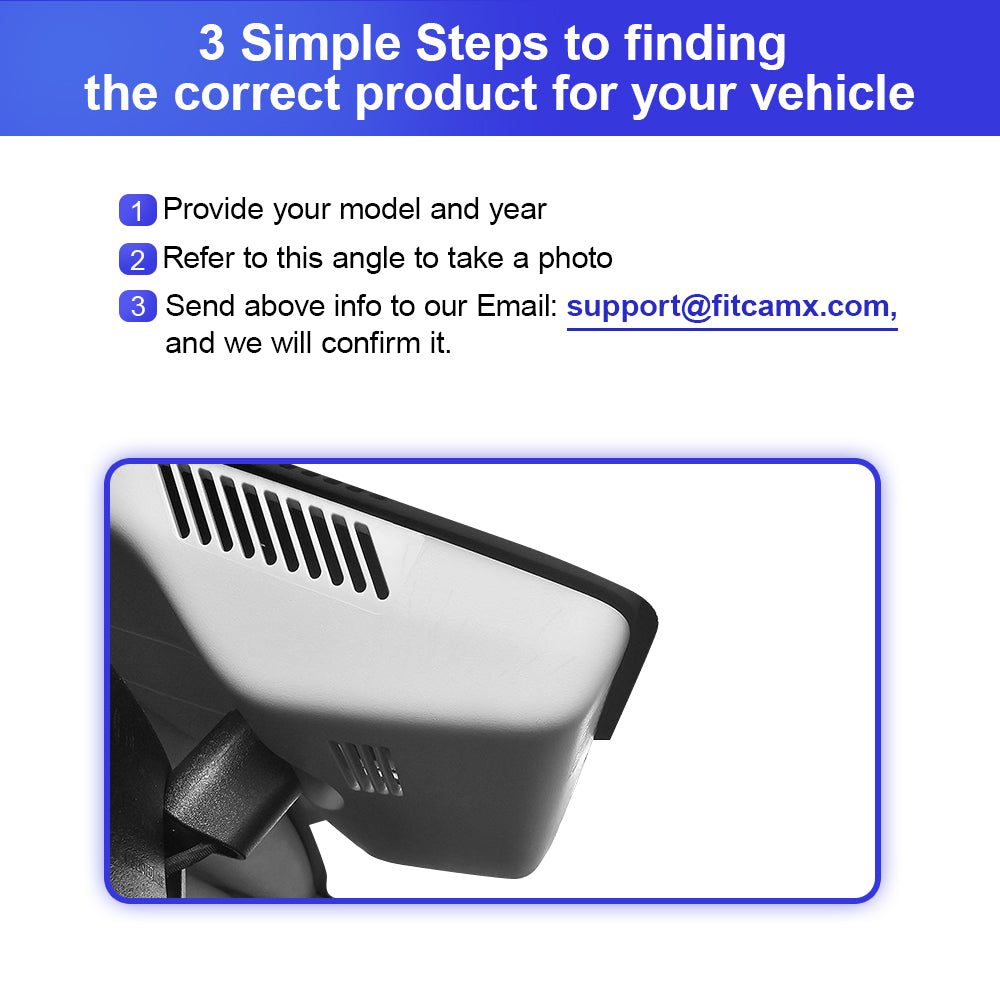 3 Simple Steps to finding the correct product for your vehicle

1 Provide your model and year

2 Refer to this angle to take a photo

3 Send above info to our Email: support@fitcamx.com, and we will confirm it.