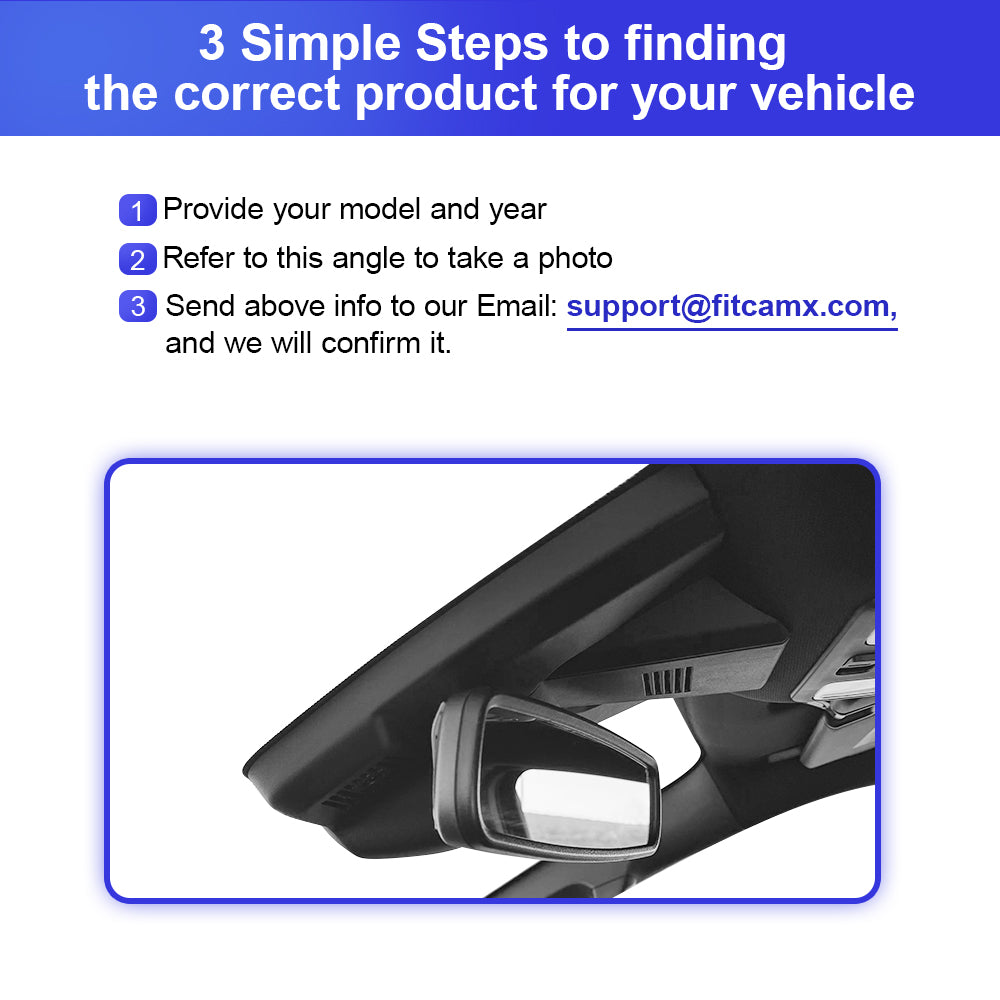 3 Simple Steps to finding the correct product for your vehicle

1 Provide your model and year

2 Refer to this angle to take a photo

3 Send above info to our Email: support@fitcamx.com, and we will confirm it.