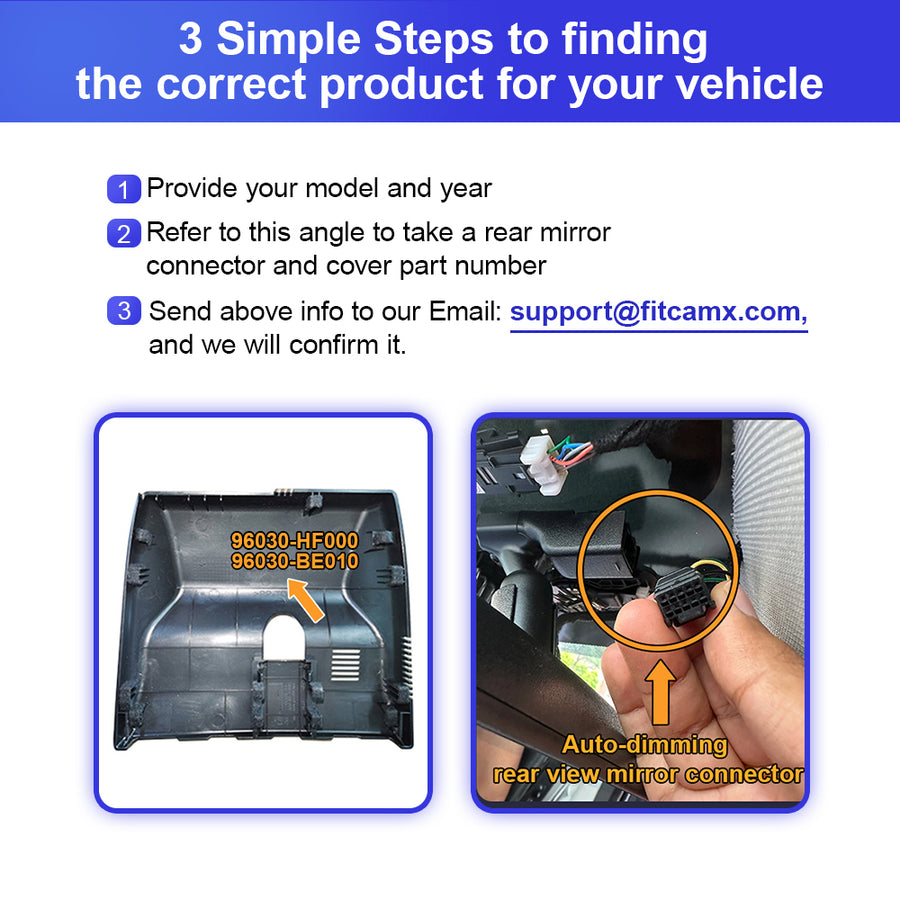 3 Simple Steps to finding the correct product for your vehicle

1 Provide your model and year

2 Refer to this angle to take a rear mirror connector and cover part number

3 Send above info to our Email: support@fitcamx.com, and we will confirm it.

96030-HF000
96030-BE010

Auto-dimming rear view mirror connector