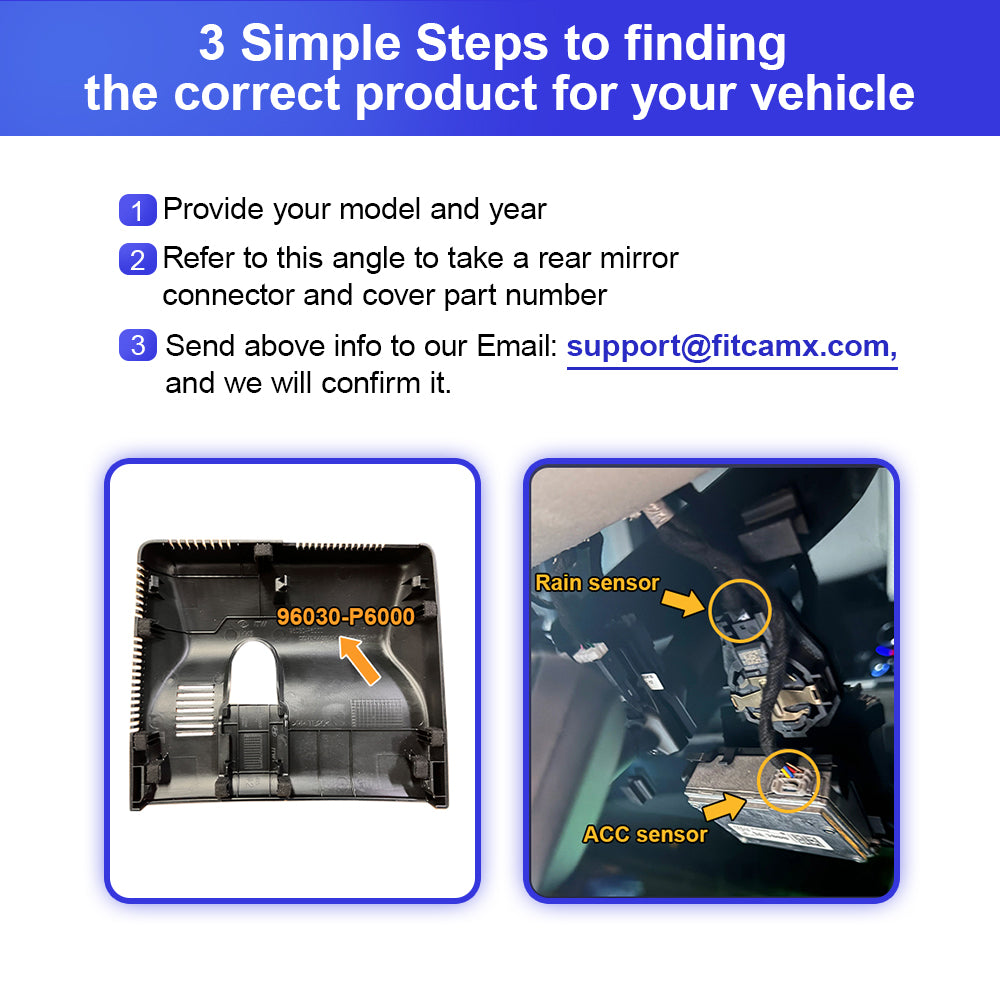 3 Simple Steps to finding the correct product for your vehicle

1 Provide your model and year

2 Refer to this angle to take a rear mirror connector and cover part number

3 Send above info to our Email: support@fitcamx.com, and we will confirm it.

96030-P6000

Rain sensor

ACC sensor