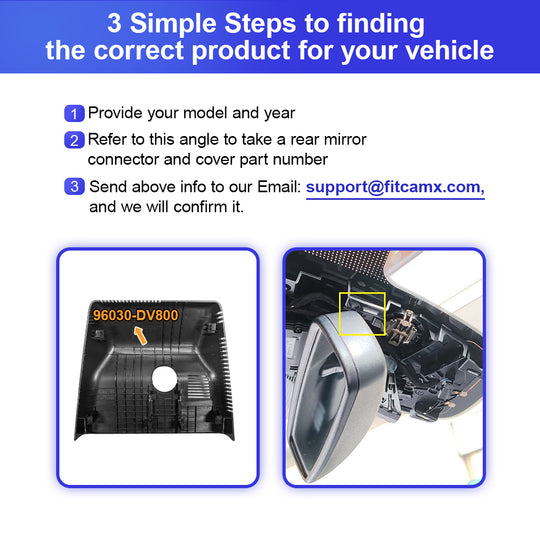 3 Simple Steps to finding the correct product for your vehicle

1 Provide your model and year

2 Refer to this angle to take a rear mirror connector and cover part number

3 Send above info to our Email: support@fitcamx.com, and we will confirm it.

96030-DV800