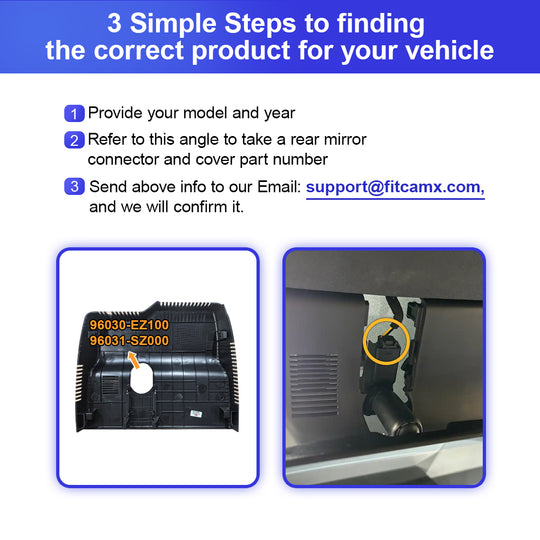 3 Simple Steps to finding the correct product for your vehicle

1 Provide your model and year

2 Refer to this angle to take a rear mirror connector and cover part number

3 Send above info to our Email: support@fitcamx.com, and we will confirm it.

96030-EZ100
96031-SZ000