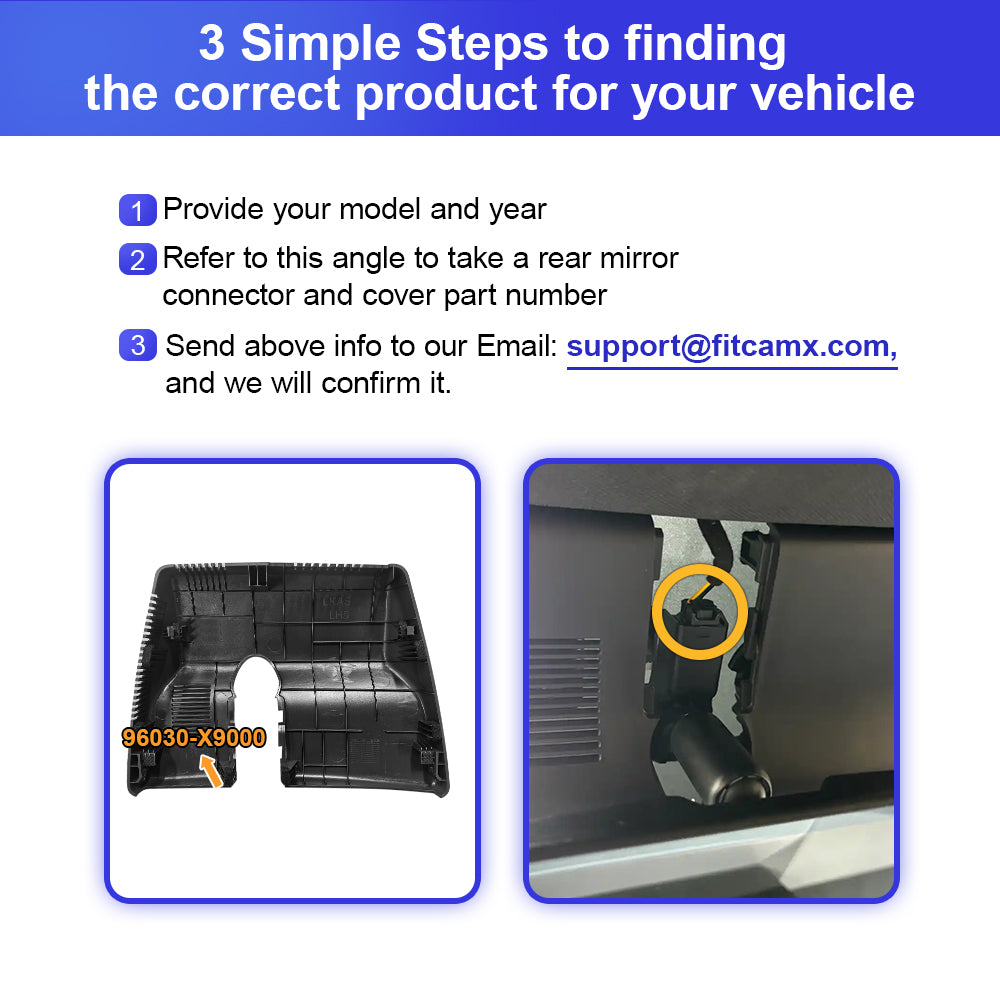 3 Simple Steps to finding the correct product for your vehicle

1 Provide your model and year

2 Refer to this angle to take a rear mirror connector and cover part number

3 Send above info to our Email: support@fitcamx.com, and we will confirm it.

96030-X9000