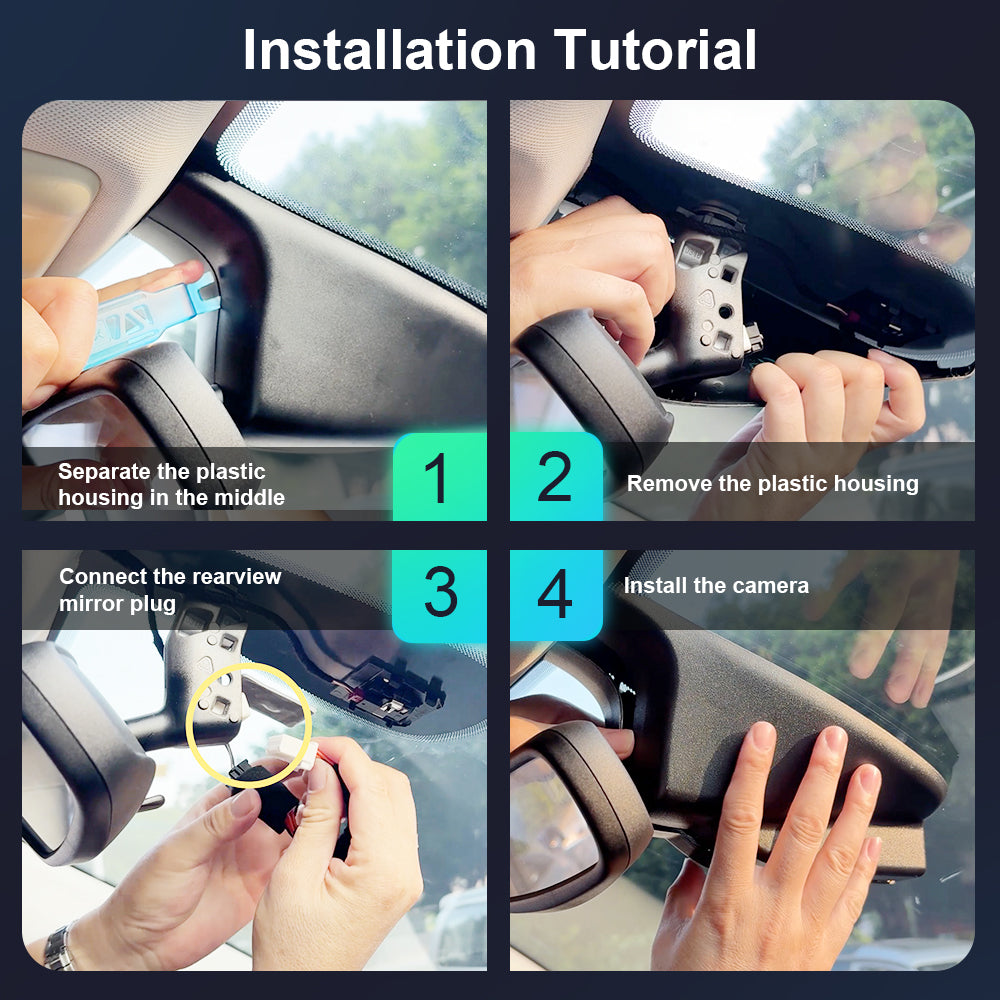 Installation Tutorial

Separate the plastic housing in the middle

1

2

Remove the plastic housing

Connect the rearview mirror plug

3

4

Install the camera