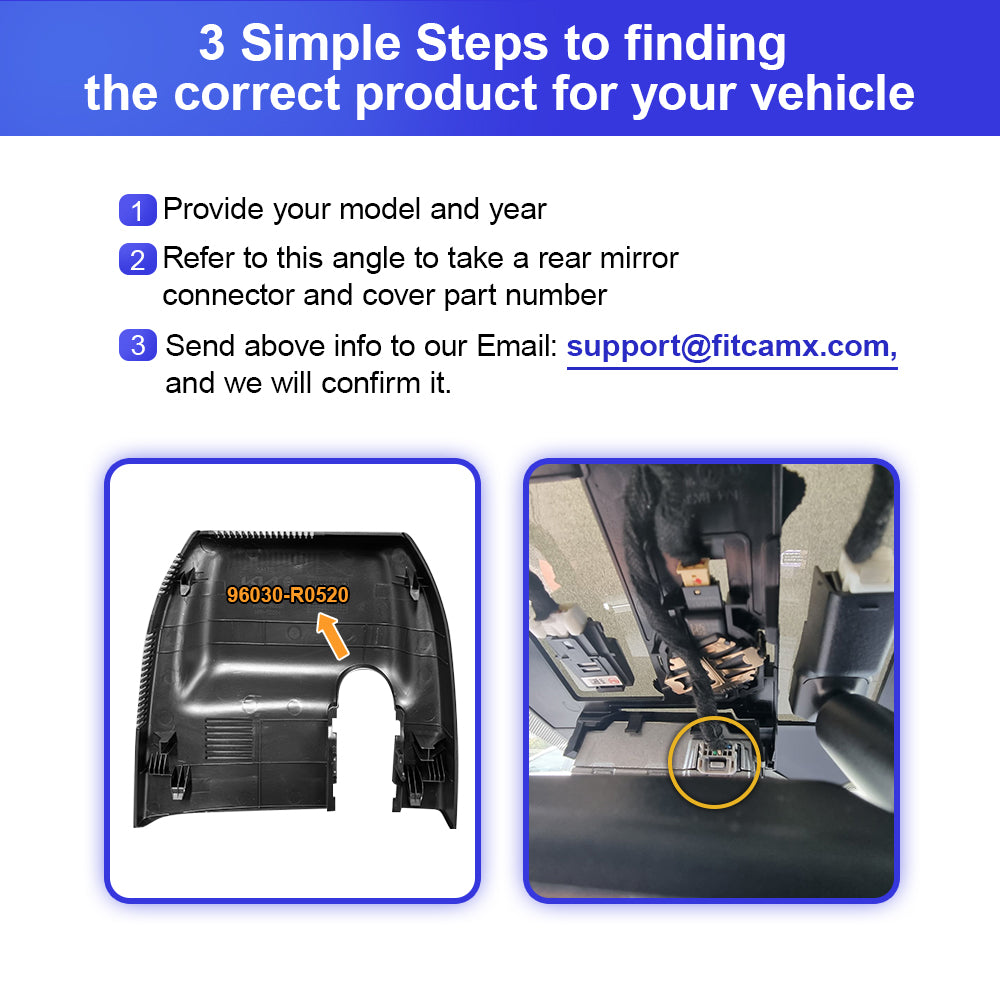 3 Simple Steps to finding the correct product for your vehicle

1 Provide your model and year

2 Refer to this angle to take a rear mirror connector and cover part number

3 Send above info to our Email: support@fitcamx.com, and we will confirm it.

96030-R0520