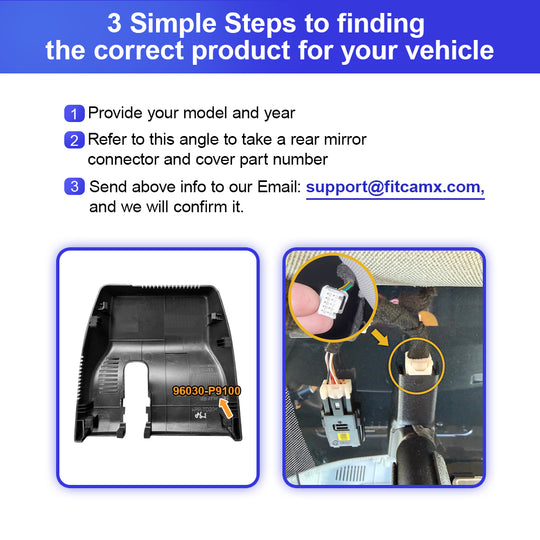 3 Simple Steps to finding the correct product for your vehicle

1 Provide your model and year

2 Refer to this angle to take a rear mirror connector and cover part number

3 Send above info to our Email: support@fitcamx.com, and we will confirm it.

96030-P9100