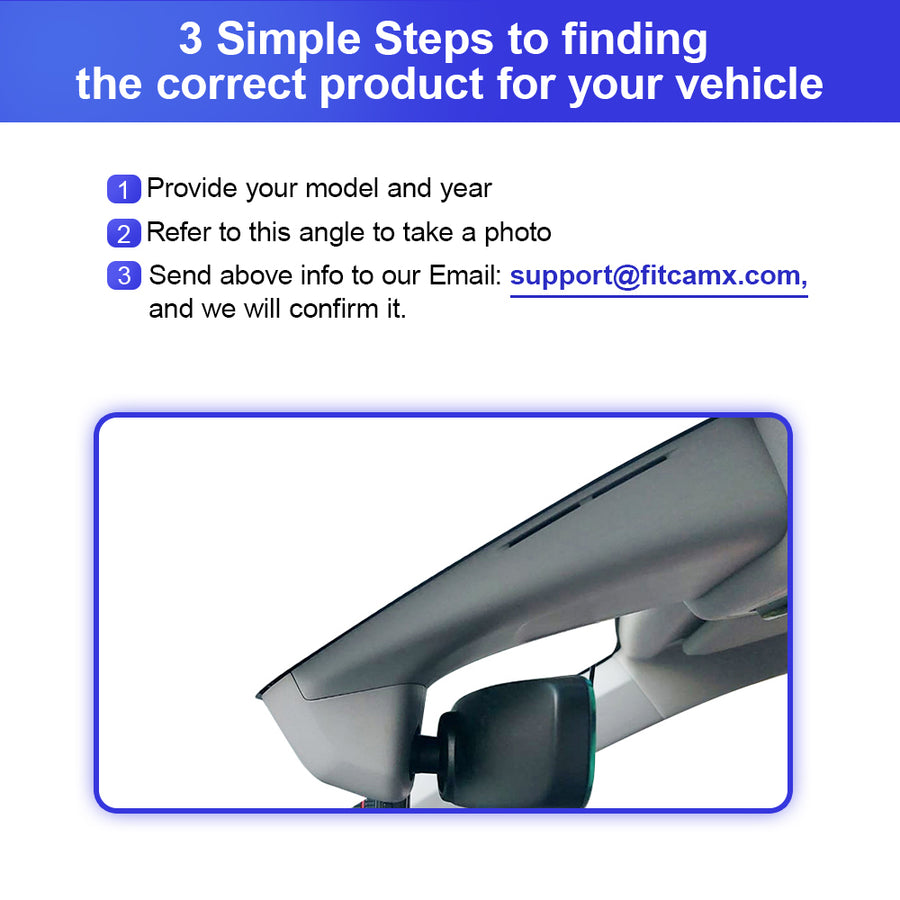 3 Simple Steps to finding the correct product for your vehicle

1 Provide your model and year

2 Refer to this angle to take a photo

3 Send above info to our Email: support@fitcamx.com, and we will confirm it.