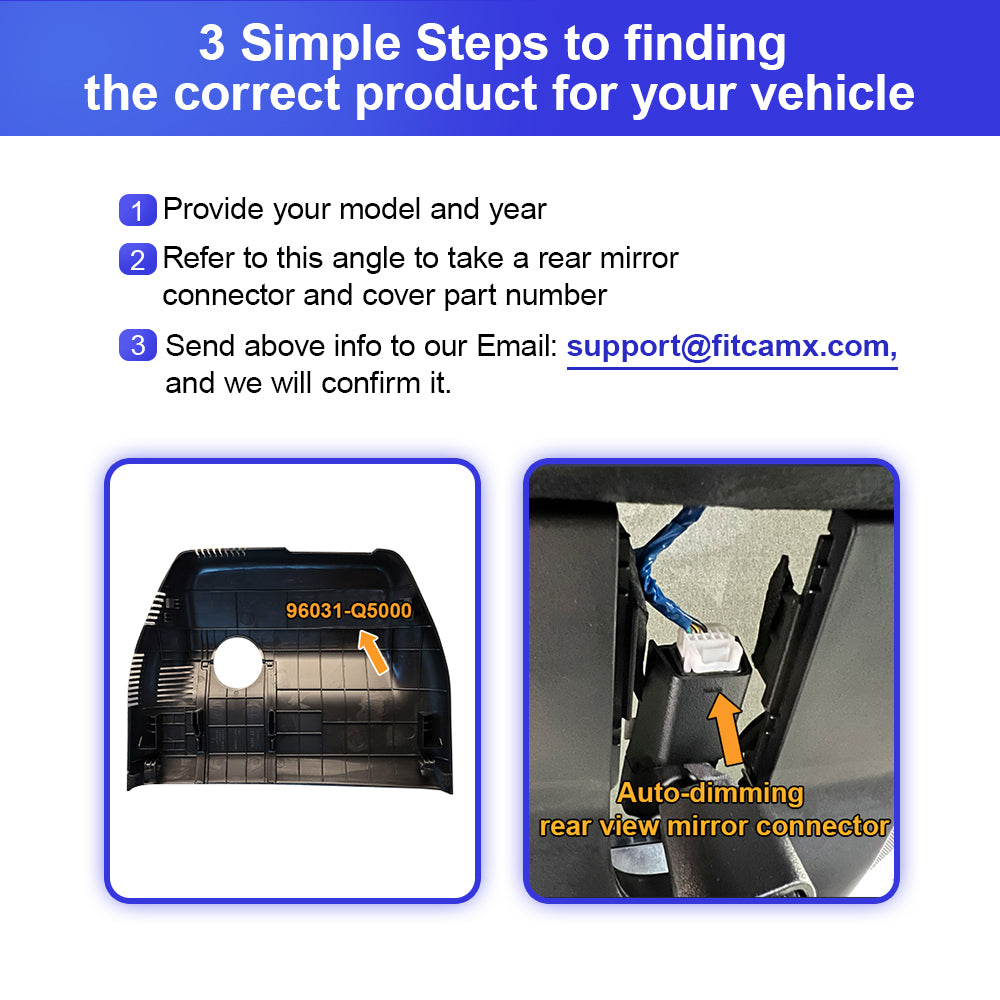 3 Simple Steps to finding the correct product for your vehicle

1 Provide your model and year

2 Refer to this angle to take a rear mirror connector and cover part number

3 Send above info to our Email: support@fitcamx.com, and we will confirm it.

96031-Q5000

Auto-dimming rear view mirror connector