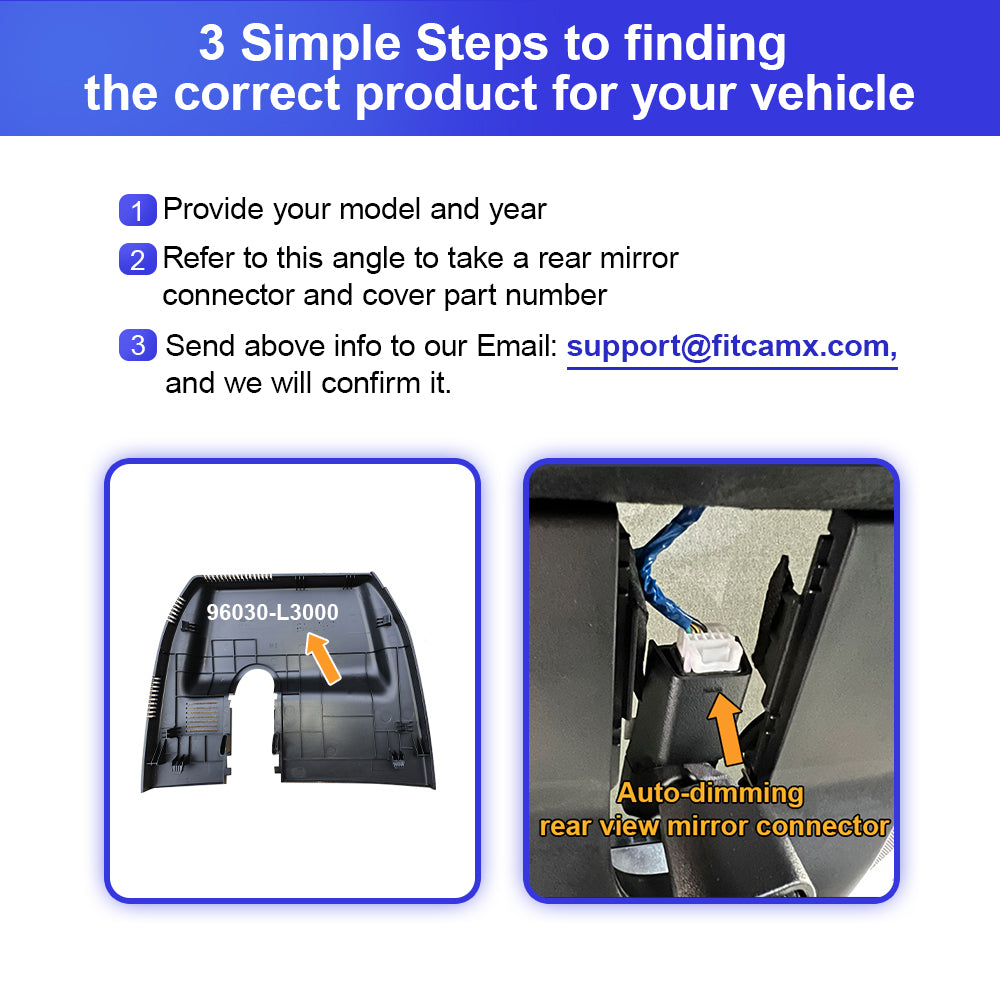 3 Simple Steps to finding the correct product for your vehicle

1 Provide your model and year

2 Refer to this angle to take a rear mirror connector and cover part number

3 Send above info to our Email: support@fitcamx.com, and we will confirm it.

96030-L3000

Auto-dimming rear view mirror connector