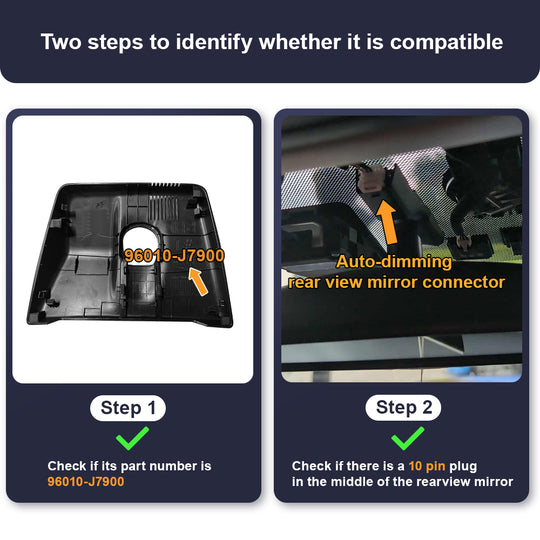 Two steps to identify whether it is compatible

96010-J7900

Step 1

Check if its part number is 96010-J7900

Auto-dimming rear view mirror connector

Step 2

Check if there is a 10 pin plug in the middle of the rearview mirror