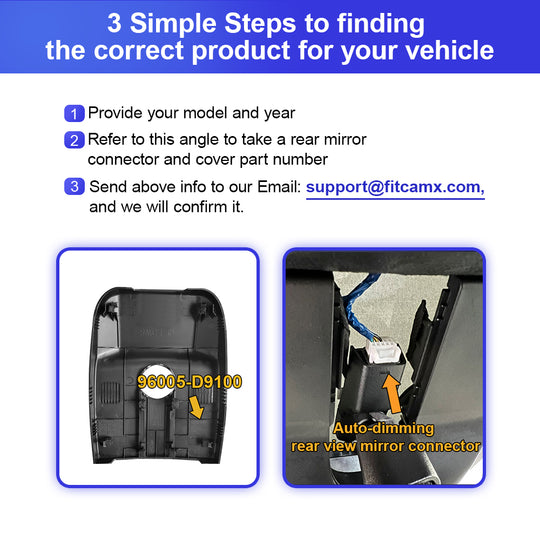 3 Simple Steps to finding the correct product for your vehicle

1 Provide your model and year

2 Refer to this angle to take a rear mirror connector and cover part number

3 Send above info to our Email: support@fitcamx.com, and we will confirm it.

96005-D9100

Auto-dimming rear view mirror connector