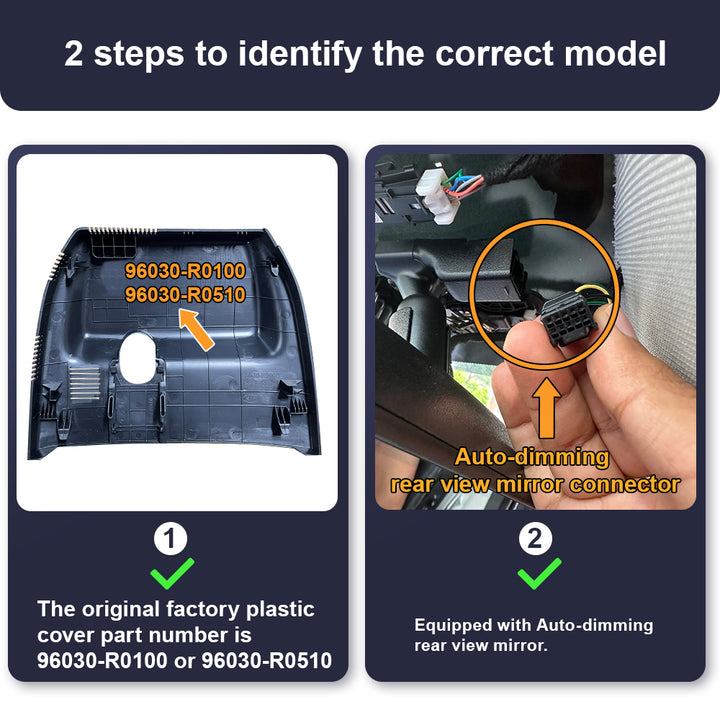 2 steps to identify the correct model

96030-R0100
96030-R0510

1

The original factory plastic cover part number is 96030-R0100 or 96030-R0510

Auto-dimming rear view mirror connector

2

Equipped with Auto-dimming rear view mirror.