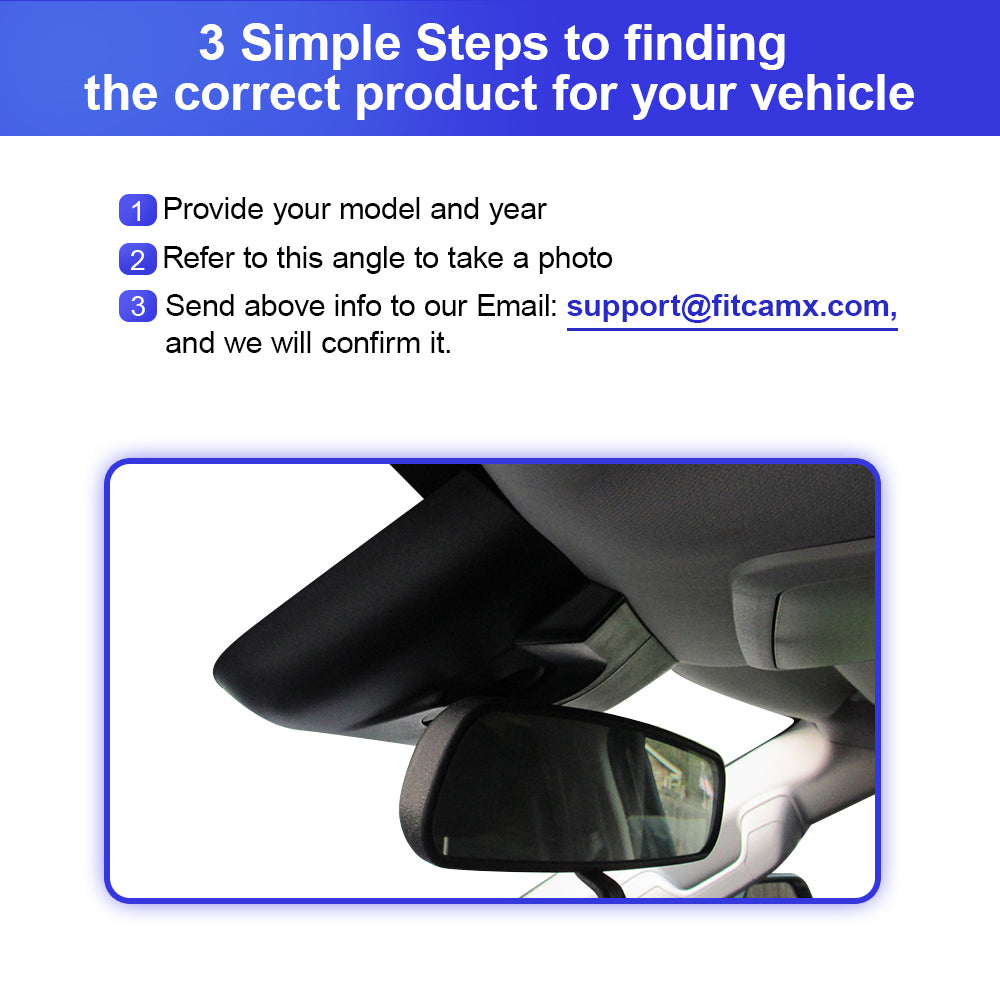 3 Simple Steps to finding the correct product for your vehicle

1 Provide your model and year

2 Refer to this angle to take a photo

3 Send above info to our Email: support@fitcamx.com, and we will confirm it.