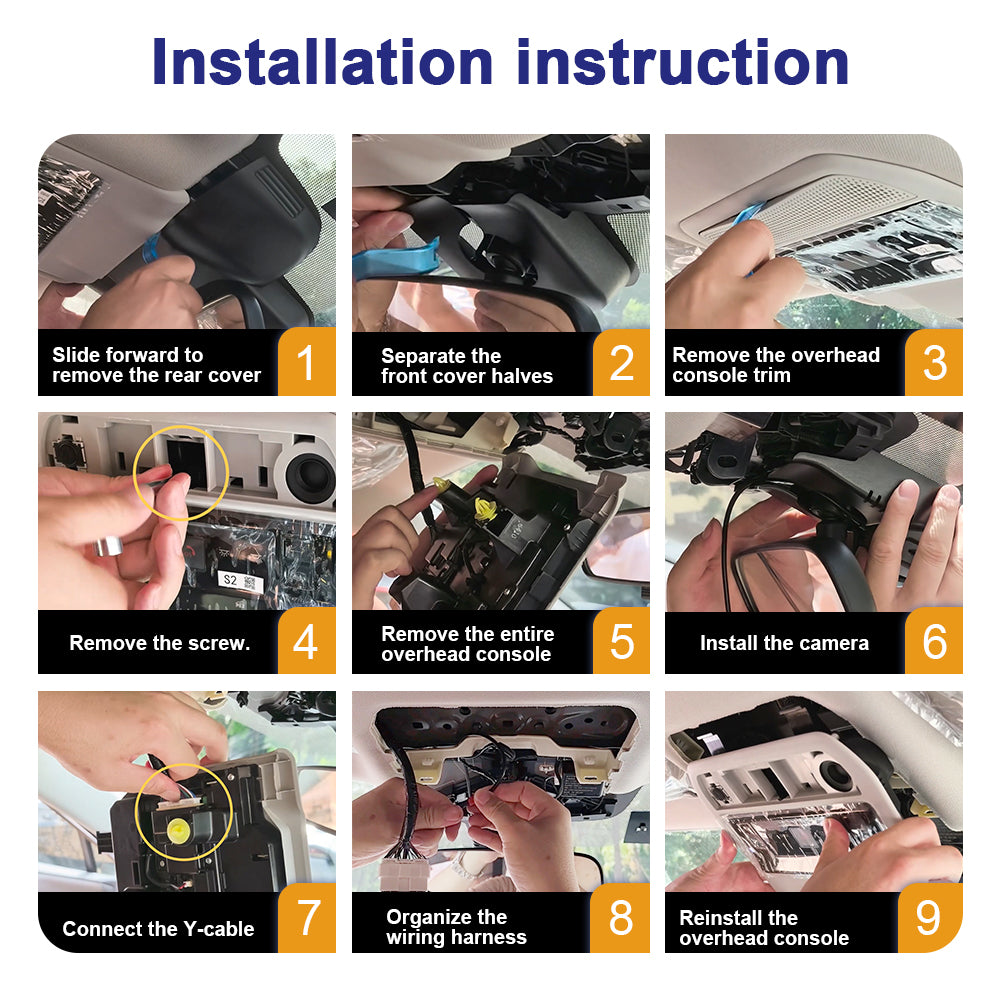 Installation instruction

Slide forward to remove the rear cover 1

Separate the front cover halves 2

Remove the overhead console trim 3

S2

Remove the screw. 4

Remove the entire overhead console 5

Install the camera 6

Connect the Y-cable 7

Organize the wiring harness 8

Reinstall the overhead console 9