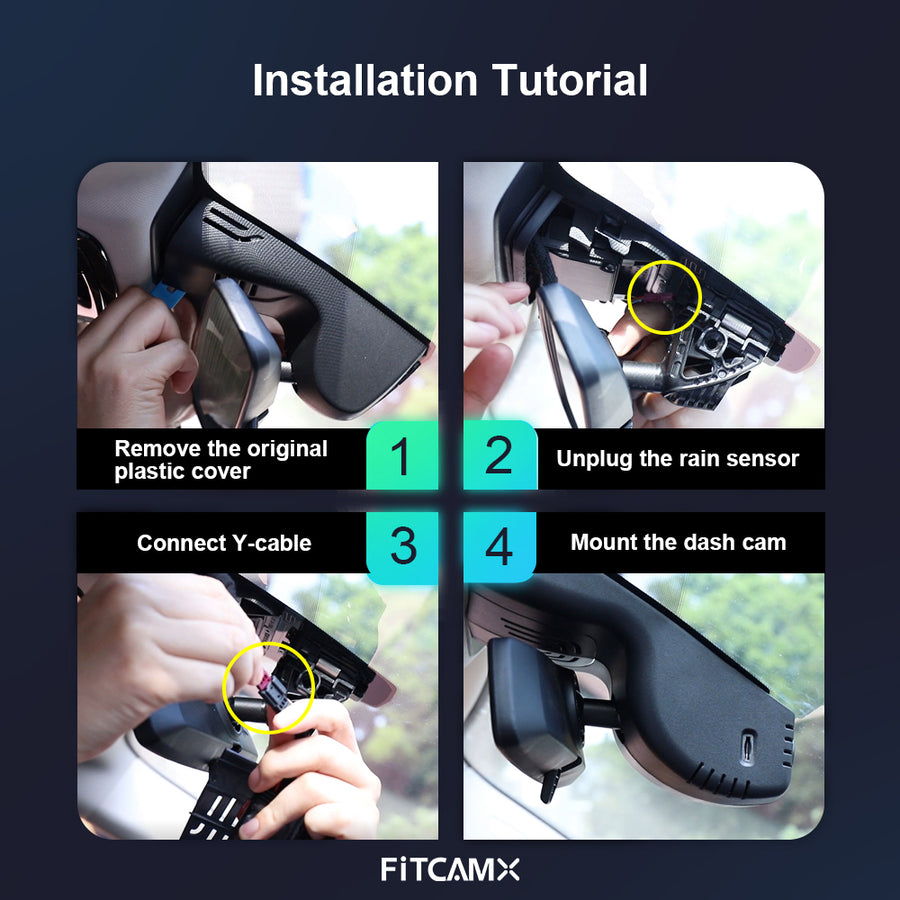 Installation Tutorial

Remove the original plastic cover

1

2

Unplug the rain sensor

Connect Y-cable

3

4

Mount the dash cam

FITCAMX