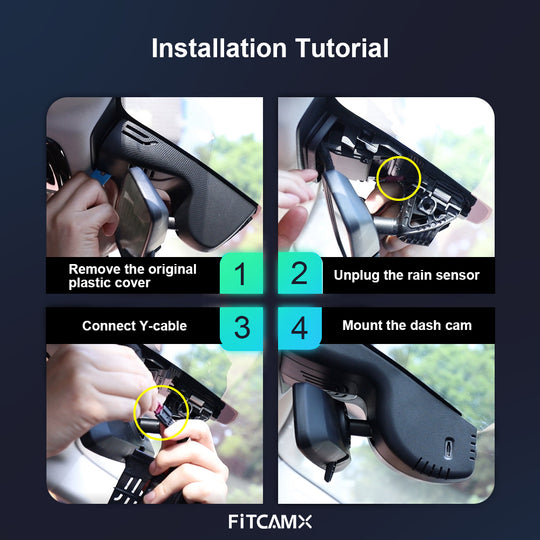 Installation Tutorial

Remove the original plastic cover

1

2

Unplug the rain sensor

Connect Y-cable

3

4

Mount the dash cam

FiTCAMX