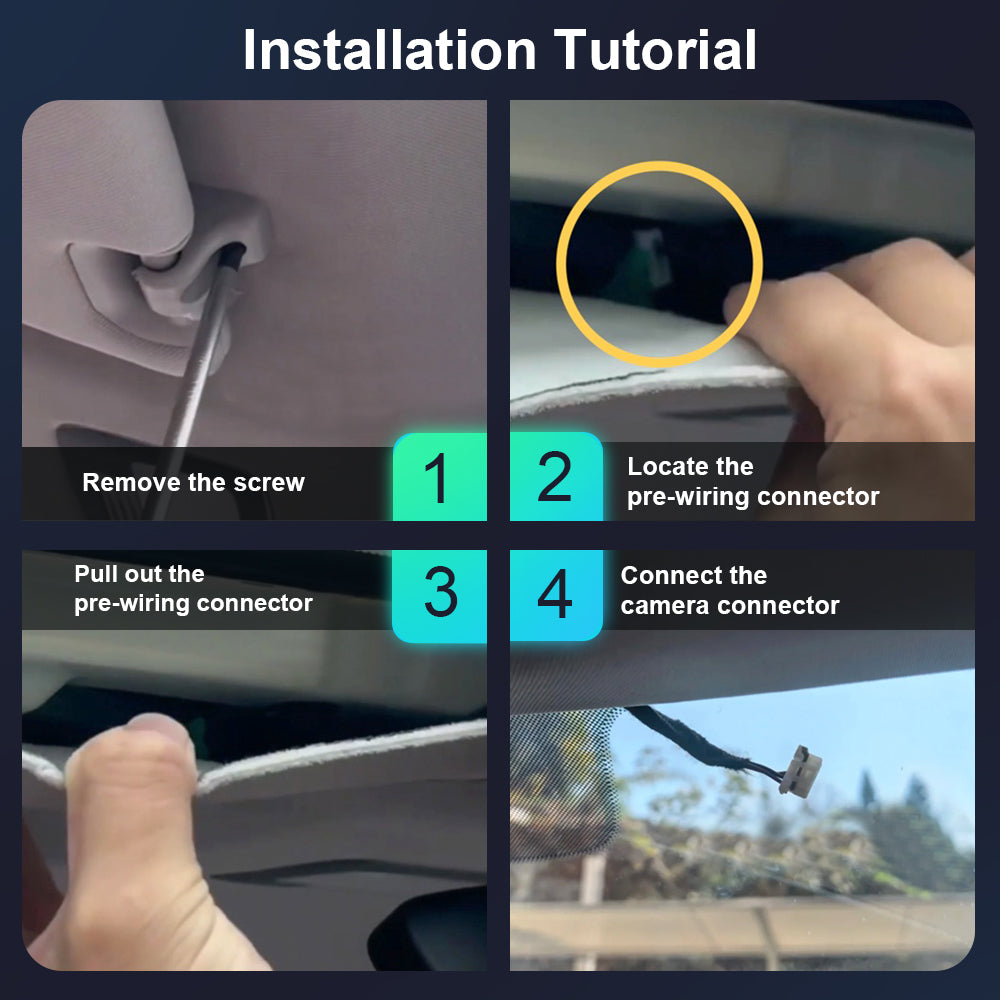 Installation Tutorial

Remove the screw

1

2

Locate the pre-wiring connector

Pull out the pre-wiring connector

3

4

Connect the camera connector