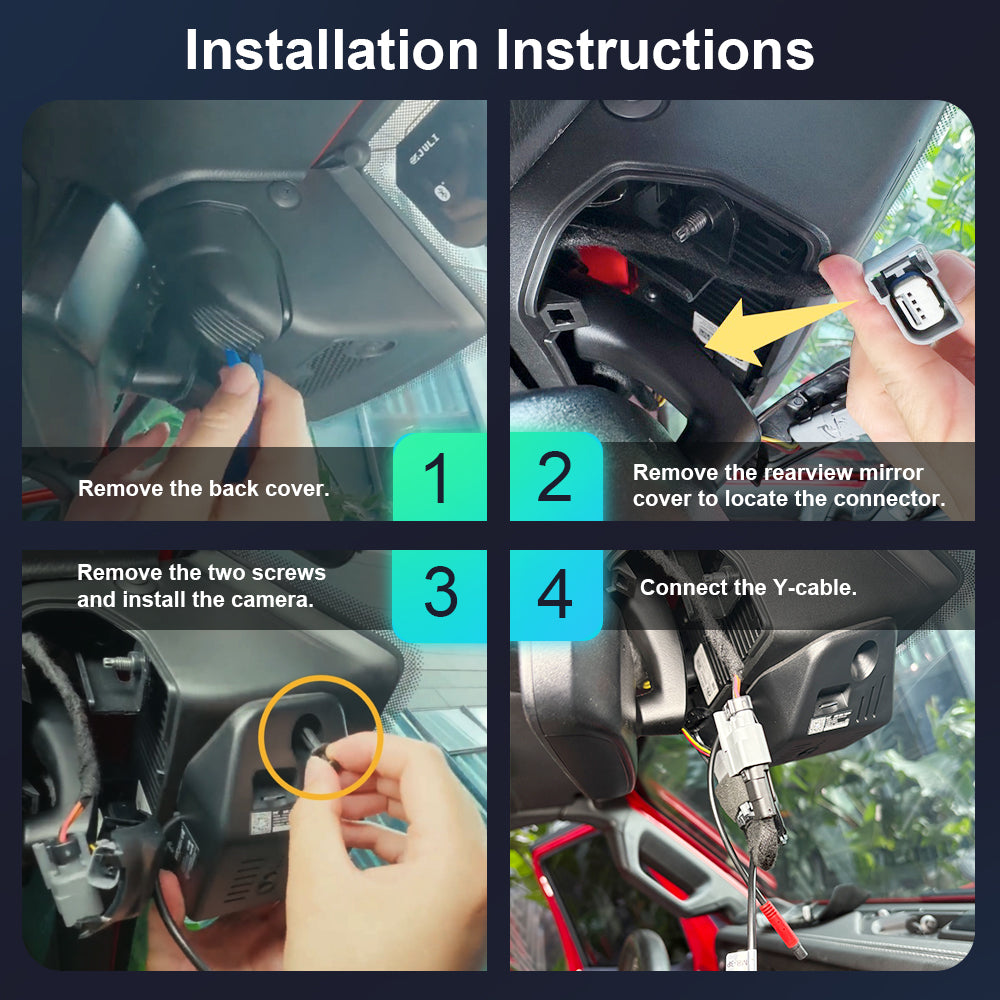 Installation Instructions

JULI

Remove the back cover.

1

2

Remove the rearview mirror cover to locate the connector.

Remove the two screws and install the camera.

3

4

Connect the Y-cable.