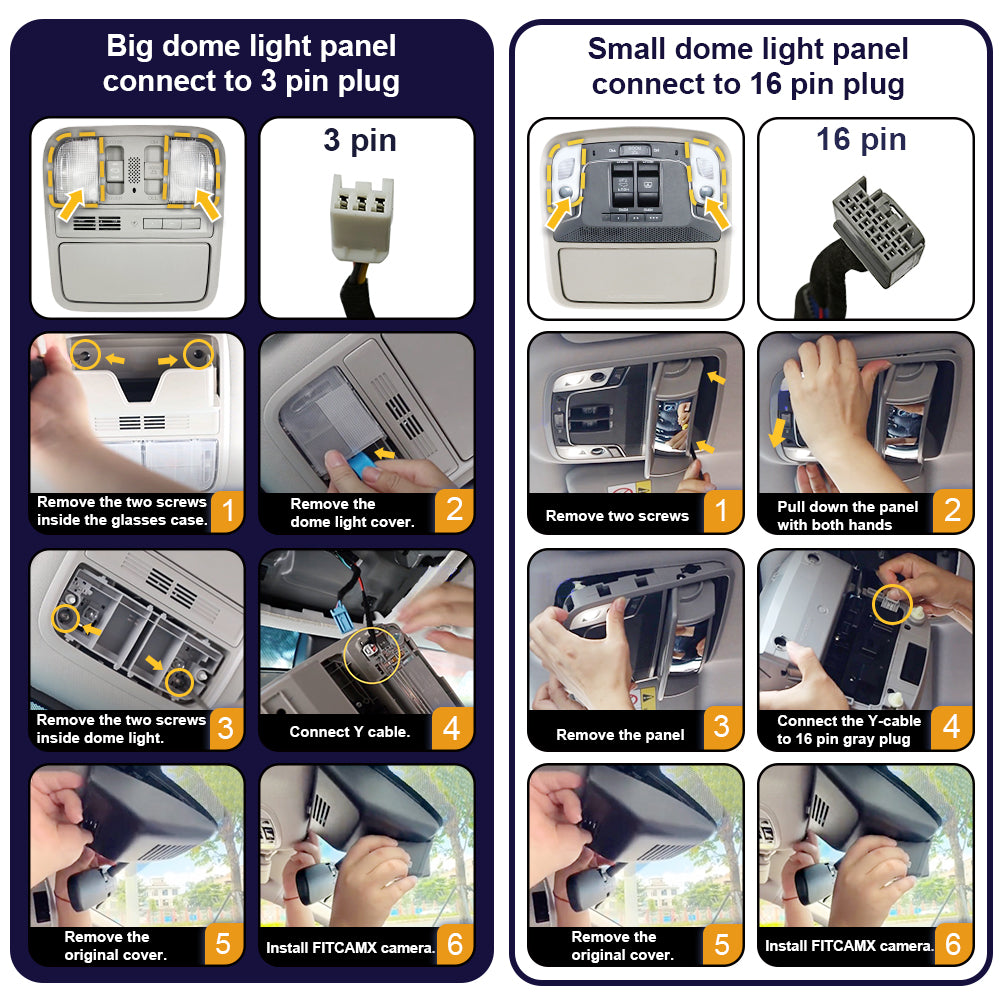 Big dome light panel connect to 3 pin plug

3 pin

Remove the two screws inside the glasses case. 1

Remove the dome light cover. 2

Remove the two screws inside dome light. 3

Connect Y cable. 4

Remove the original cover. 5

Install FITCAMX camera. 6

Small dome light panel connect to 16 pin plug

16 pin

Remove two screws 1

Pull down the panel with both hands 2

Remove the panel 3

Connect the Y-cable to 16 pin gray plug 4

Remove the original cover. 5

Install FITCAMX camera. 6