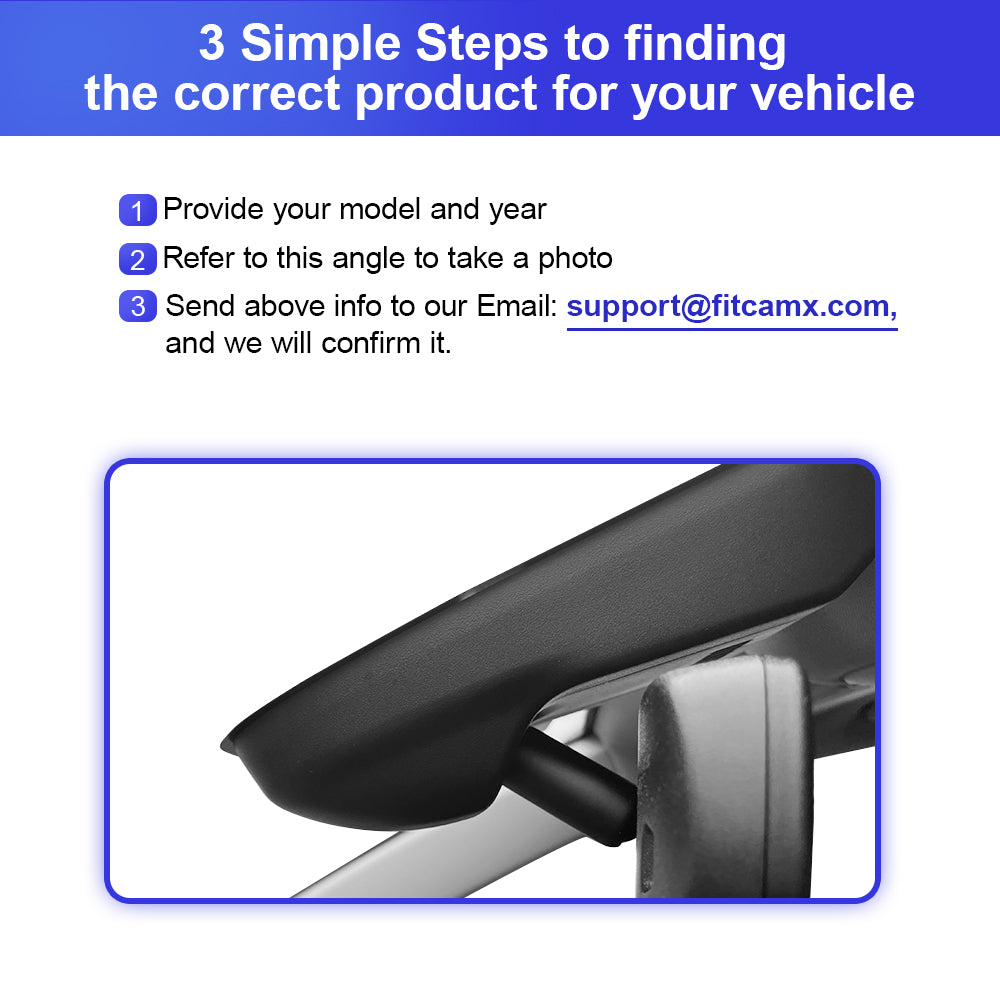 3 Simple Steps to finding the correct product for your vehicle

1 Provide your model and year

2 Refer to this angle to take a photo

3 Send above info to our Email: support@fitcamx.com, and we will confirm it.