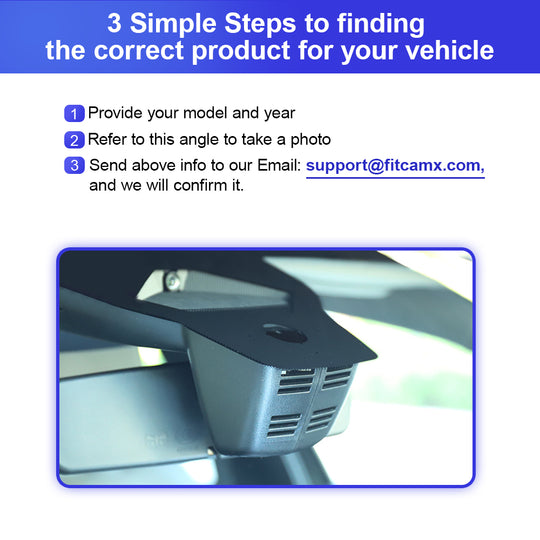 3 Simple Steps to finding the correct product for your vehicle

1 Provide your model and year

2 Refer to this angle to take a photo

3 Send above info to our Email: support@fitcamx.com, and we will confirm it.