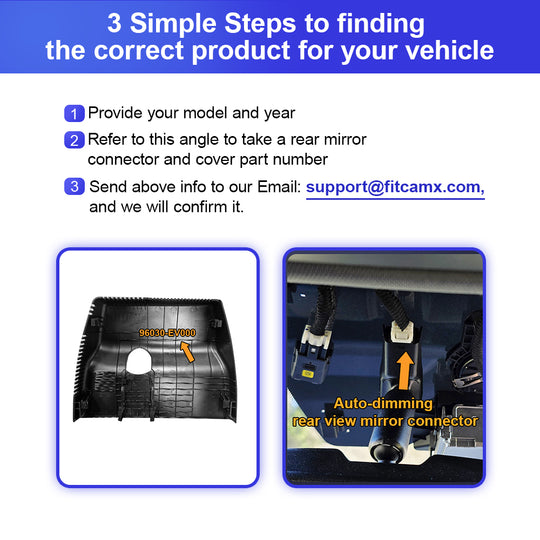 3 Simple Steps to finding the correct product for your vehicle

1 Provide your model and year

2 Refer to this angle to take a rear mirror connector and cover part number

3 Send above info to our Email: support@fitcamx.com, and we will confirm it.

96030-EV000

Auto-dimming rear view mirror connector