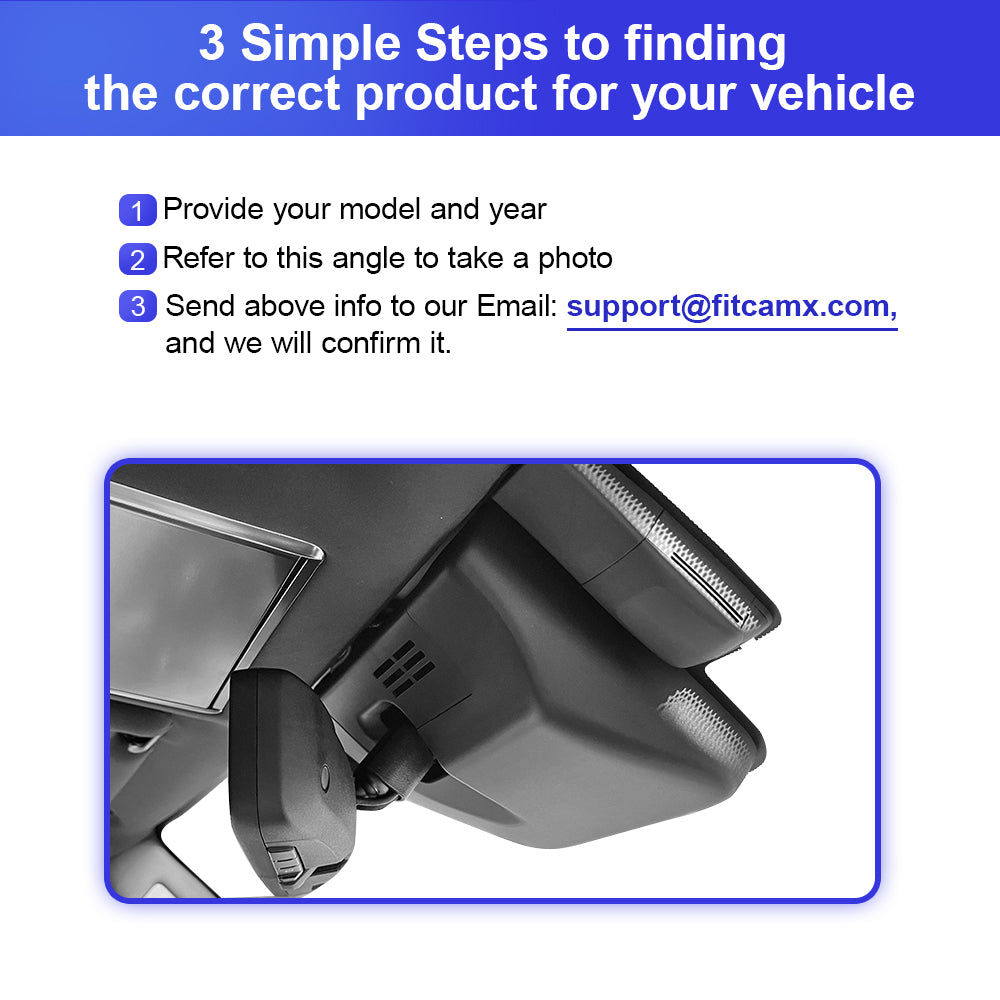 3 Simple Steps to finding the correct product for your vehicle

1 Provide your model and year

2 Refer to this angle to take a photo

3 Send above info to our Email: support@fitcamx.com, and we will confirm it.