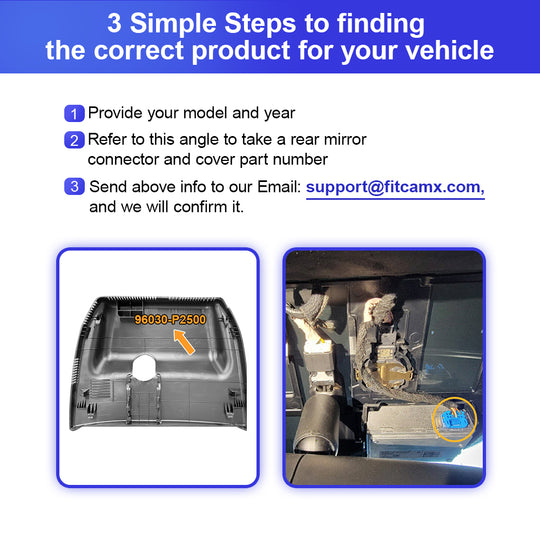 3 Simple Steps to finding the correct product for your vehicle

1 Provide your model and year

2 Refer to this angle to take a rear mirror connector and cover part number

3 Send above info to our Email: support@fitcamx.com, and we will confirm it.

96030-P2500