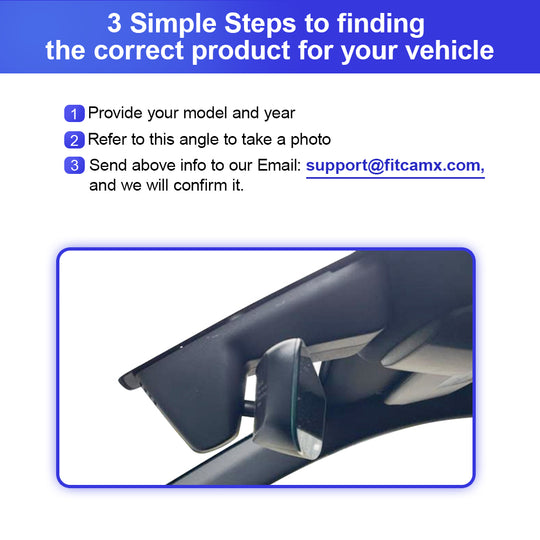 3 Simple Steps to finding the correct product for your vehicle

1 Provide your model and year

2 Refer to this angle to take a photo

3 Send above info to our Email: support@fitcamx.com, and we will confirm it.