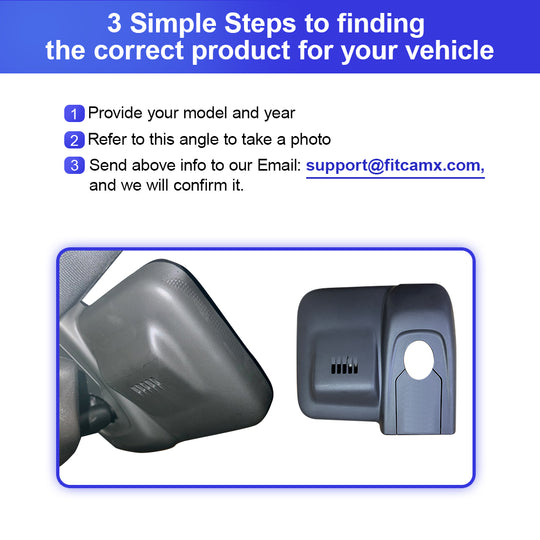 3 Simple Steps to finding the correct product for your vehicle

1 Provide your model and year

2 Refer to this angle to take a photo

3 Send above info to our Email: support@fitcamx.com, and we will confirm it.