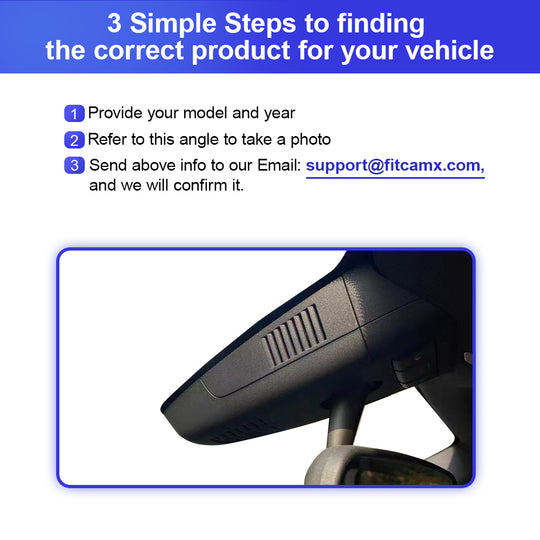 3 Simple Steps to finding the correct product for your vehicle

1 Provide your model and year

2 Refer to this angle to take a photo

3 Send above info to our Email: support@fitcamx.com, and we will confirm it.