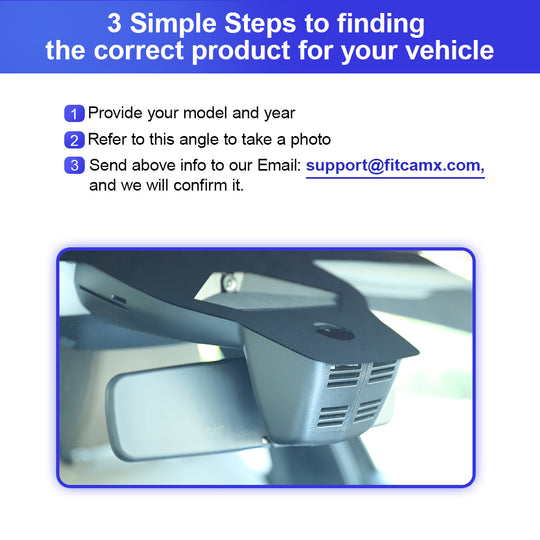 3 Simple Steps to finding the correct product for your vehicle

1 Provide your model and year

2 Refer to this angle to take a photo

3 Send above info to our Email: support@fitcamx.com, and we will confirm it.