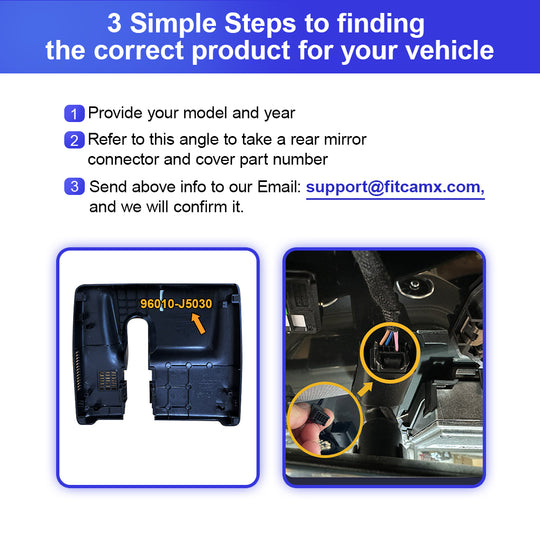 3 Simple Steps to finding the correct product for your vehicle

1 Provide your model and year

2 Refer to this angle to take a rear mirror connector and cover part number

3 Send above info to our Email: support@fitcamx.com, and we will confirm it.

96010-J5030