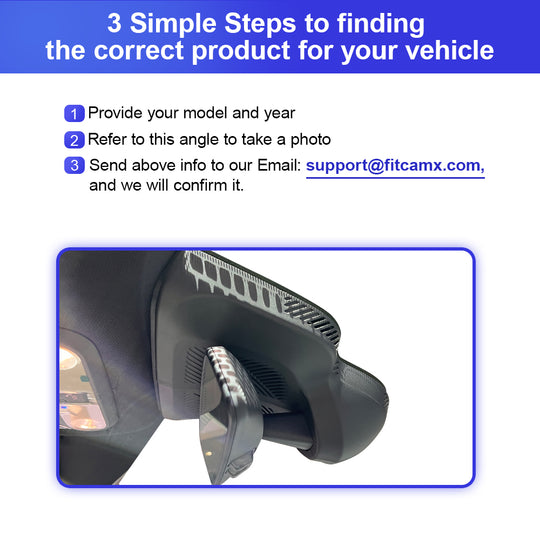 3 Simple Steps to finding the correct product for your vehicle

1 Provide your model and year

2 Refer to this angle to take a photo

3 Send above info to our Email: support@fitcamx.com, and we will confirm it.