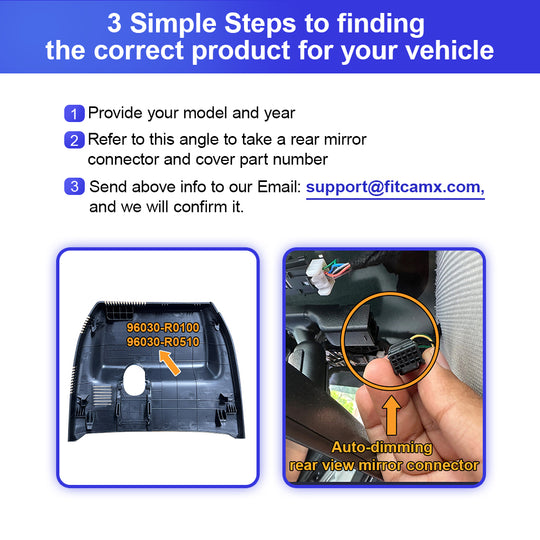 3 Simple Steps to finding the correct product for your vehicle

1 Provide your model and year

2 Refer to this angle to take a rear mirror connector and cover part number

3 Send above info to our Email: support@fitcamx.com, and we will confirm it.

96030-R0100
96030-R0510

Auto-dimming rear view mirror connector