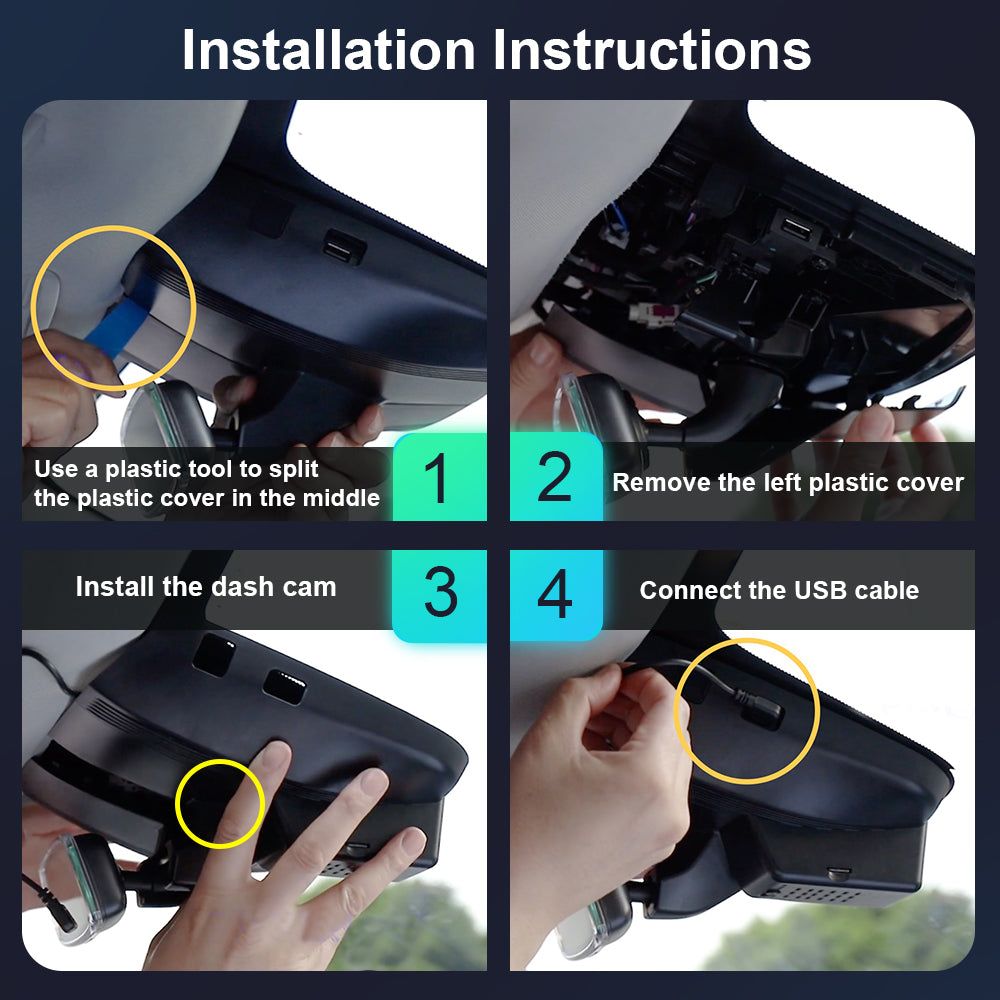 Installation Instructions

Use a plastic tool to split the plastic cover in the middle

1

2

Remove the left plastic cover

Install the dash cam

3

4

Connect the USB cable