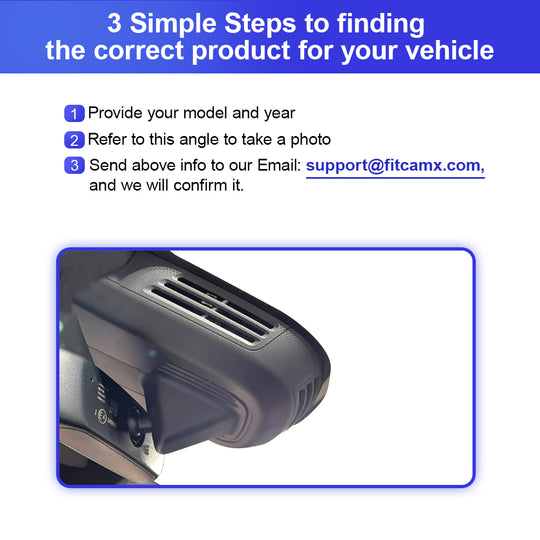 3 Simple Steps to finding the correct product for your vehicle

1 Provide your model and year

2 Refer to this angle to take a photo

3 Send above info to our Email: support@fitcamx.com, and we will confirm it.