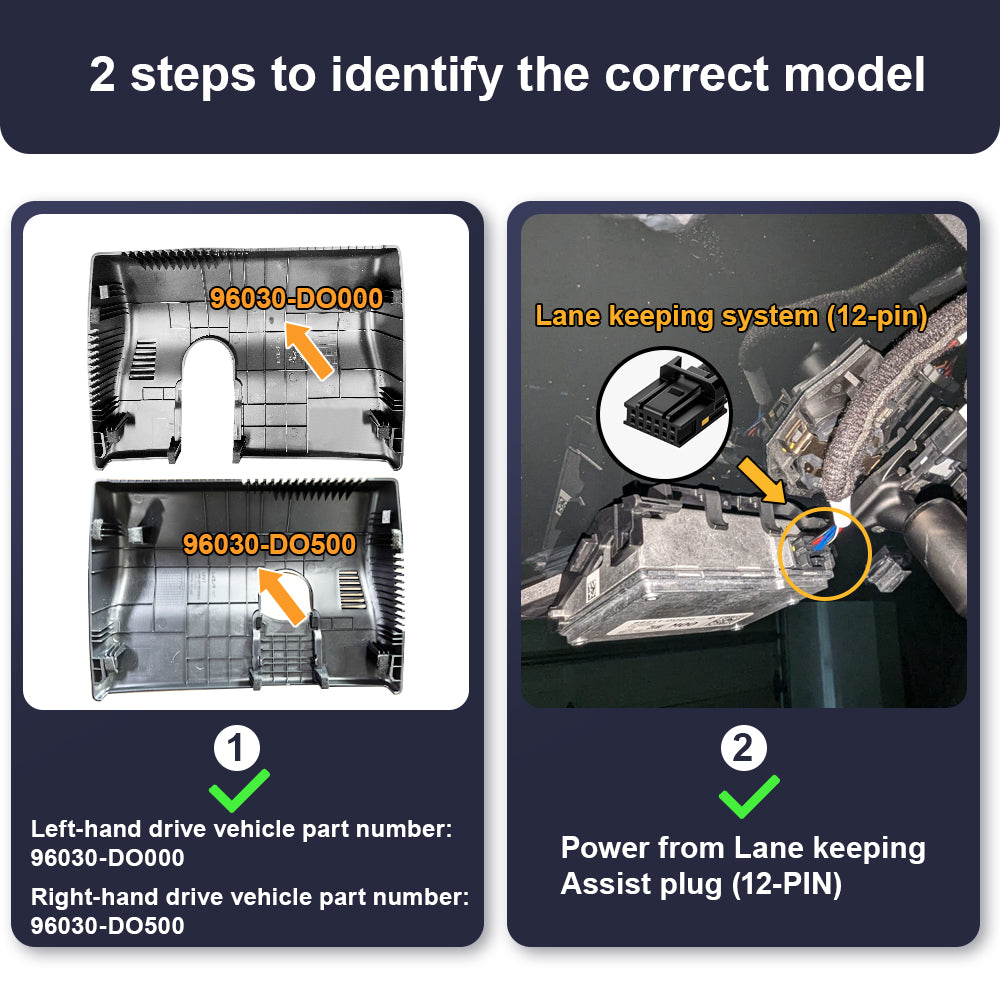 2 steps to identify the correct model

96030-DO000

96030-DO500

1

Left-hand drive vehicle part number: 96030-DO000

Right-hand drive vehicle part number: 96030-DO500

Lane keeping system (12-pin)

2

Power from Lane keeping Assist plug (12-PIN)