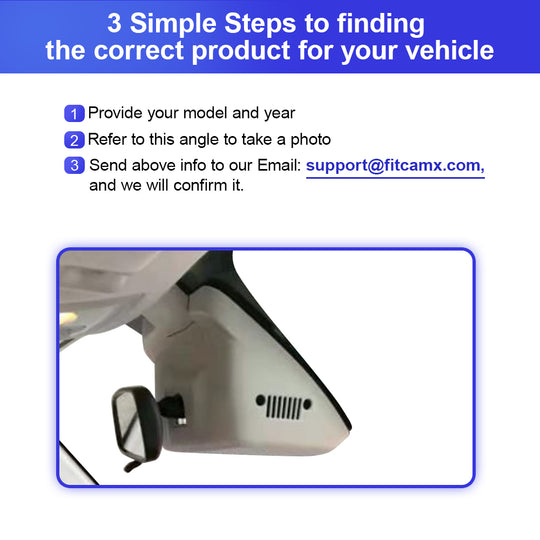 3 Simple Steps to finding the correct product for your vehicle

1 Provide your model and year

2 Refer to this angle to take a photo

3 Send above info to our Email: support@fitcamx.com, and we will confirm it.